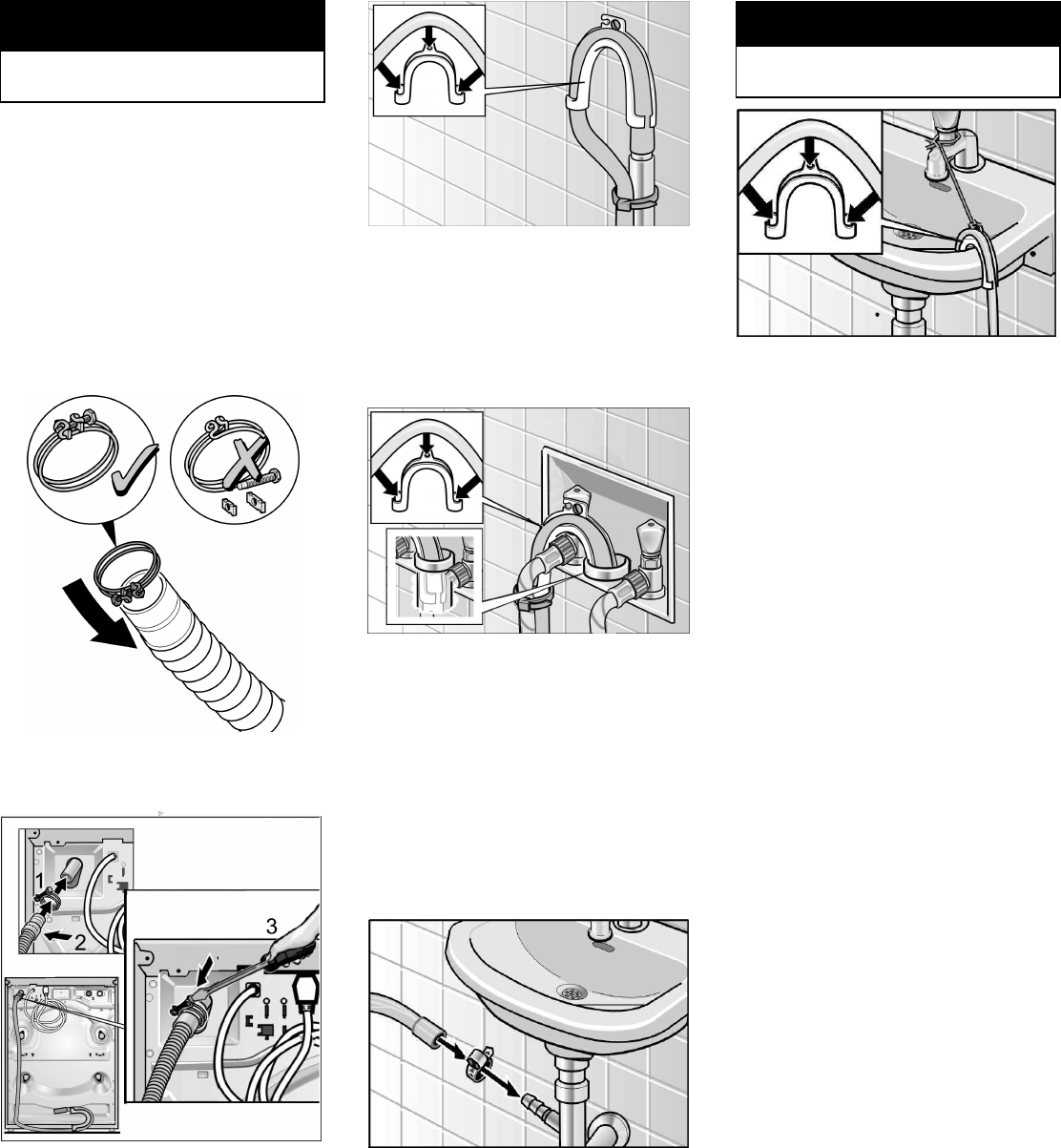 1
2
3