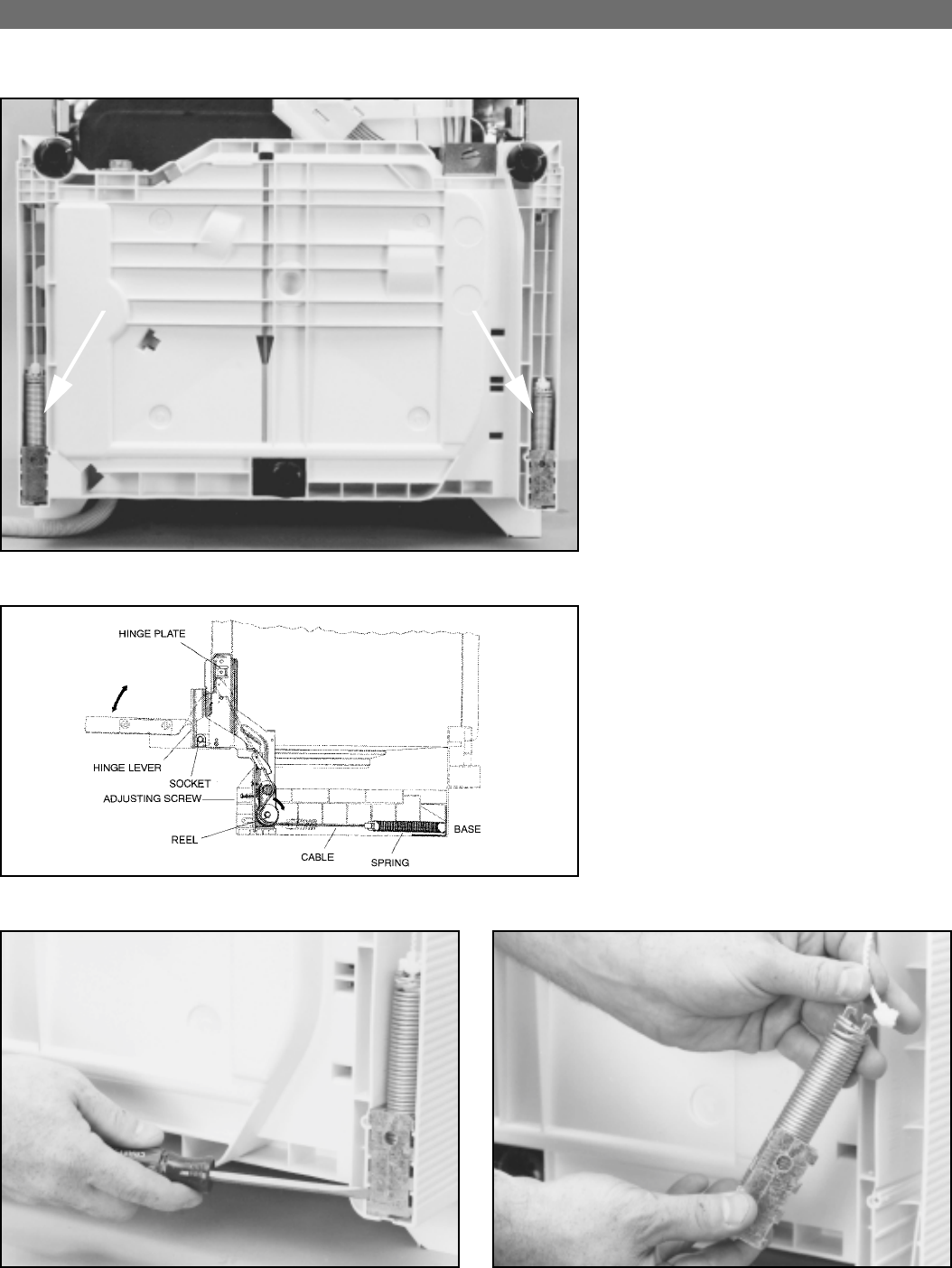 HINGE PLATE

HINGE LEVER

SOCKET

ADJUSTING SCREW

REEL

CABLE

SPRING

BASE