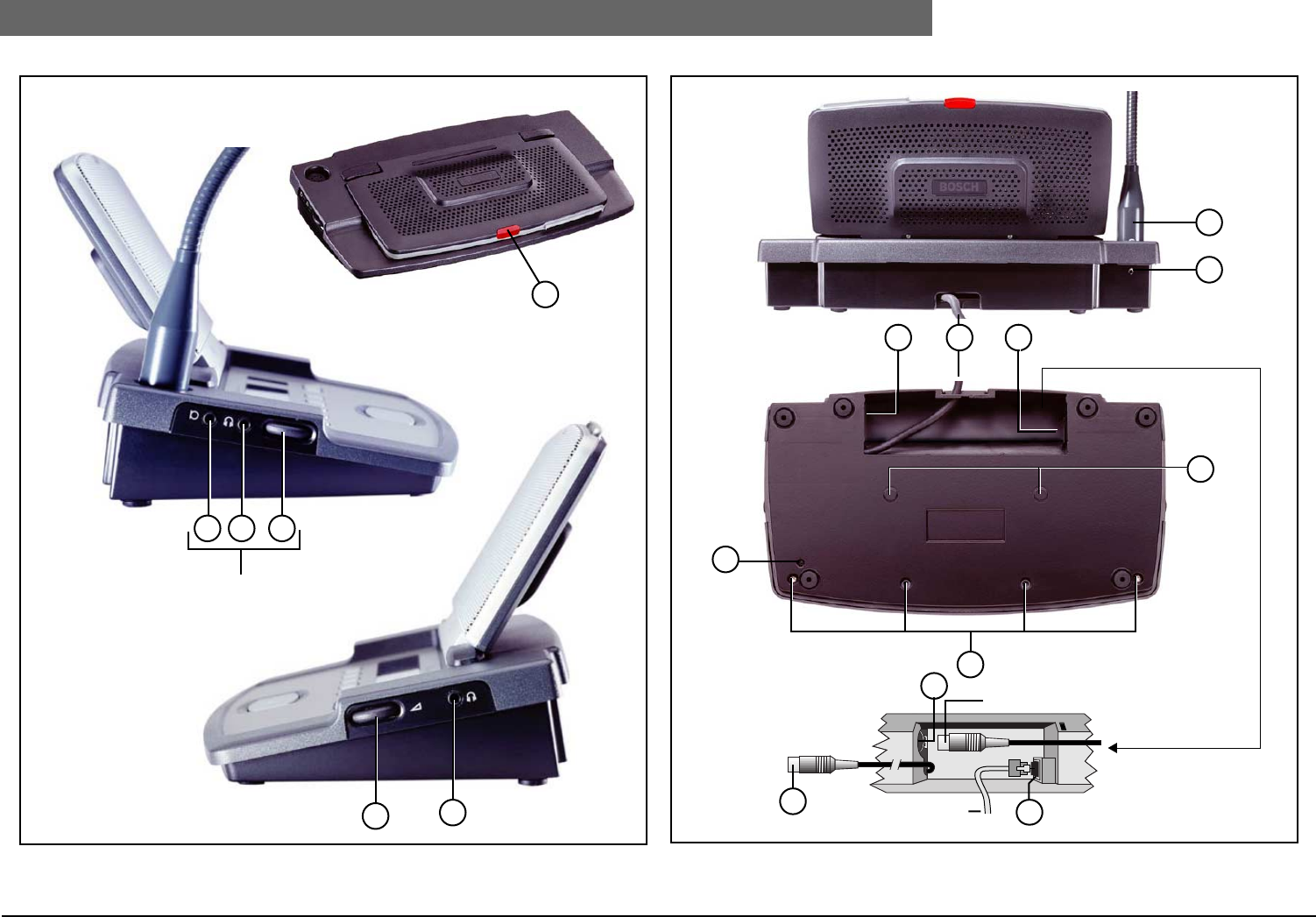 BOSCH