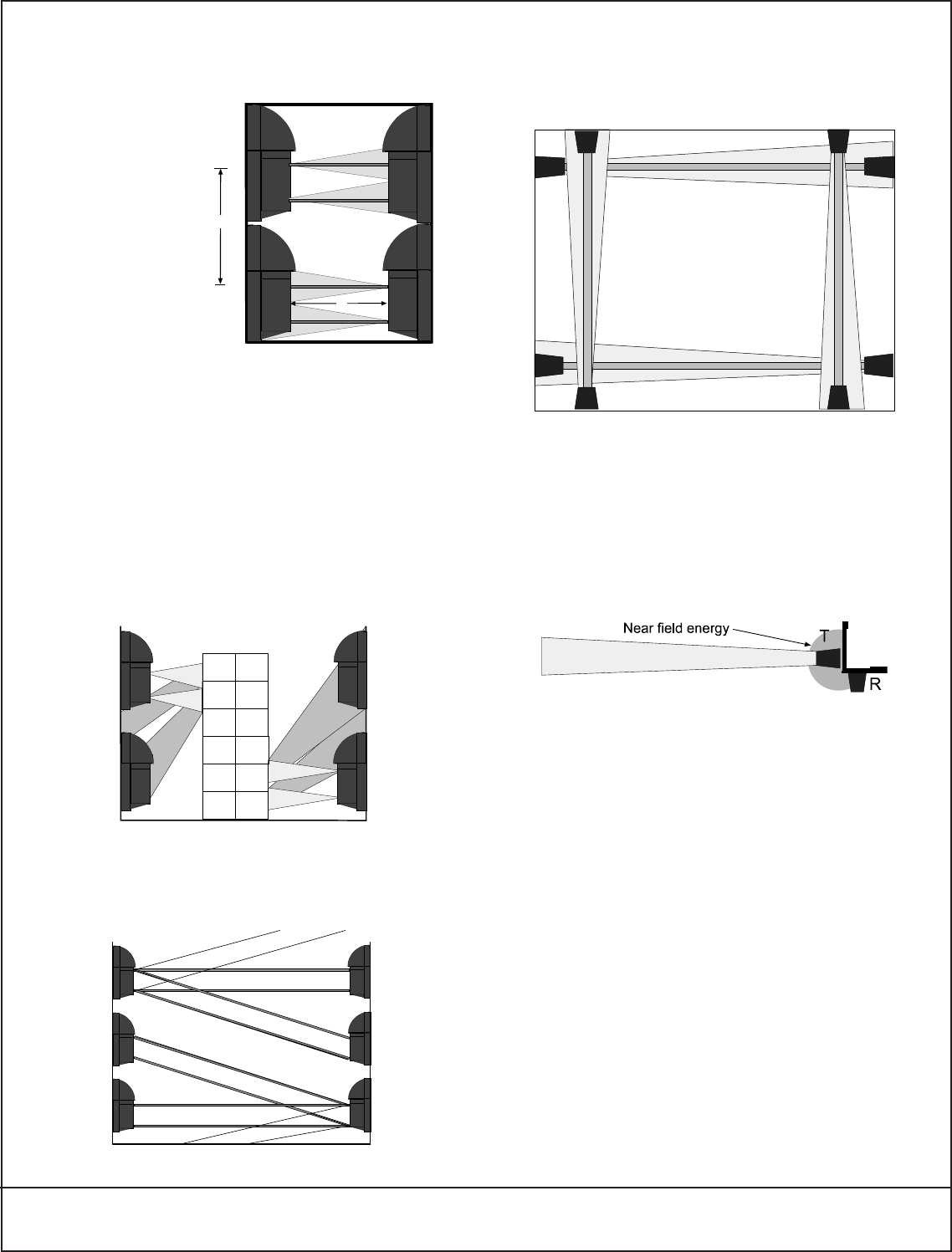 Near field energy

T

R