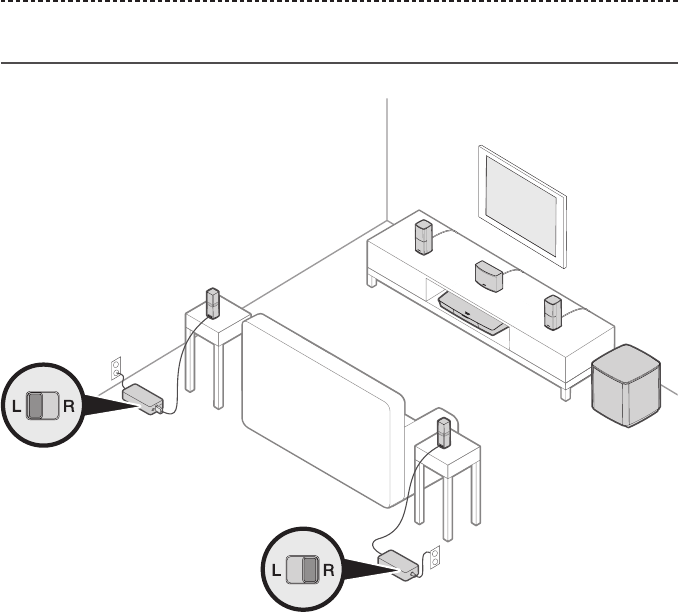 L R

L R