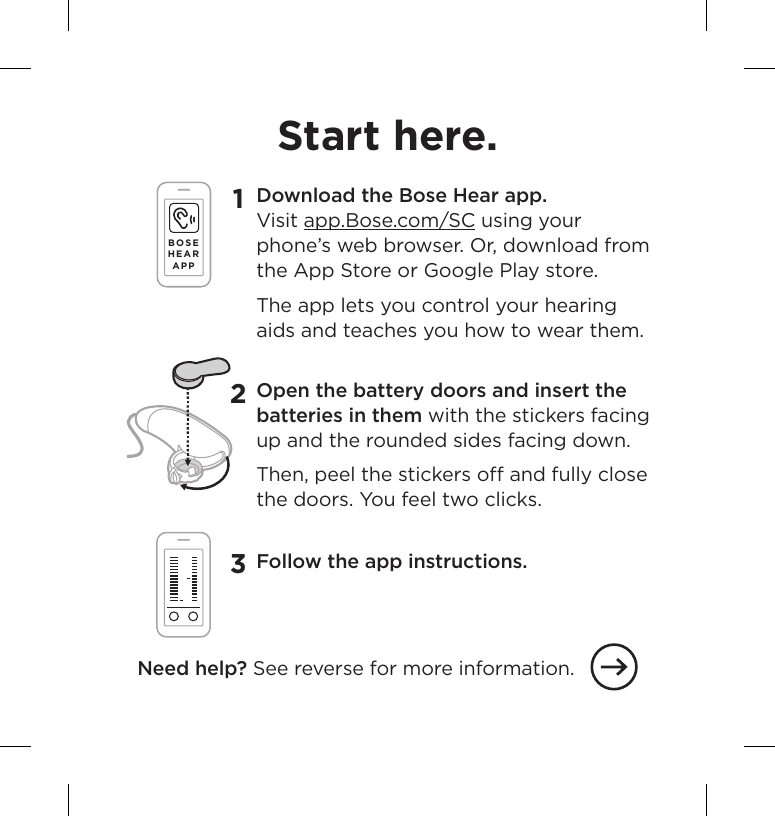 Start here.

BOSE HEAR APP

1 Download the Bose Hear app.
Visit app.Bose.com/SC using your phone's web browser. Or, download from the App Store or Google Play store.

The app lets you control your hearing aids and teaches you how to wear them.

2 Open the battery doors and insert the batteries in them with the stickers facing up and the rounded sides facing down.

Then, peel the stickers off and fully close the doors. You feel two clicks.

3 Follow the app instructions.

Need help? See reverse for more information.