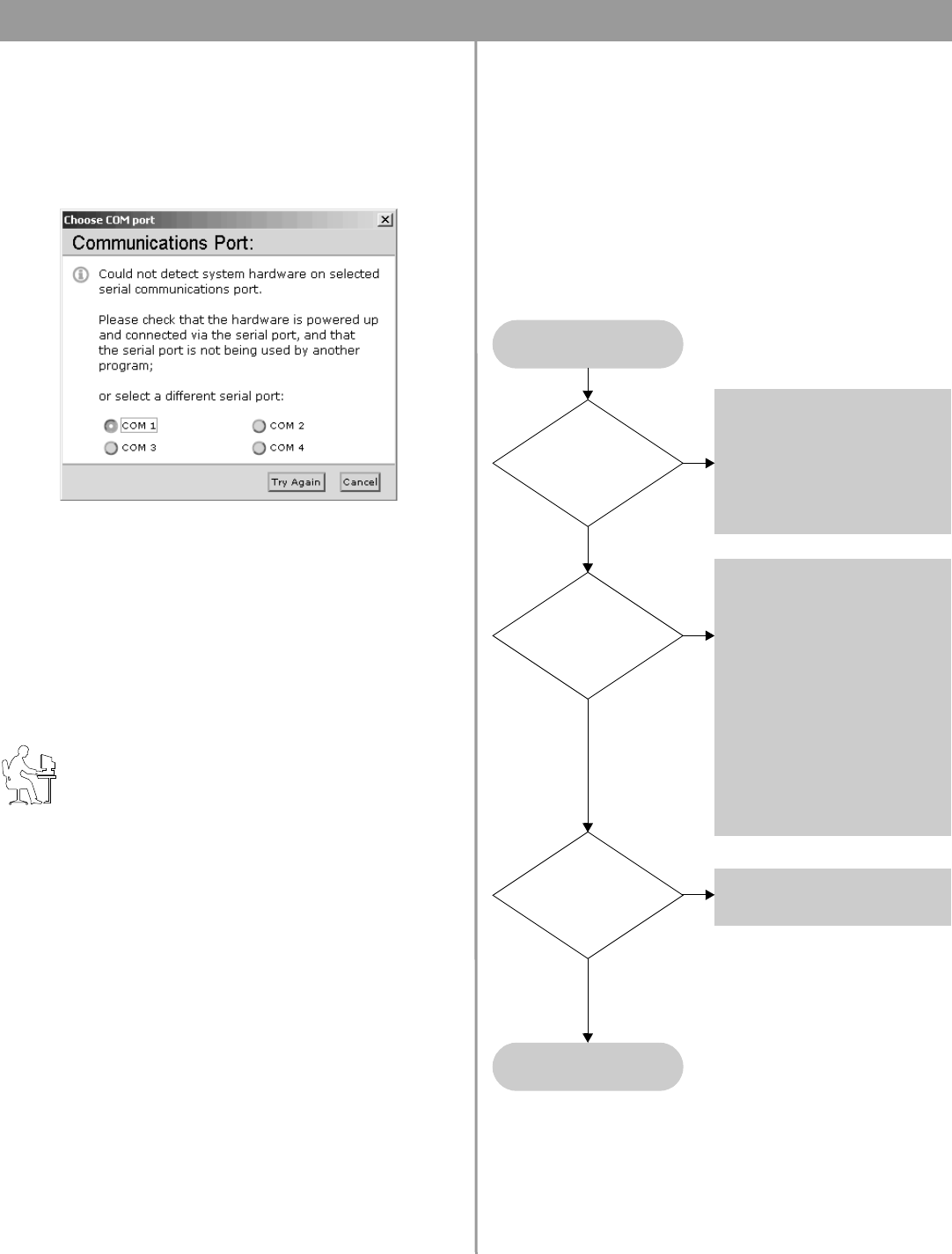 Choose COM port

Communications Port:

Could not detect system hardware on selected serial communications port.

Please check that the hardware is powered up and connected via the serial port, and that the serial port is not being used by another program;

or select a different serial port:

COM 1
COM 2
COM 3
COM 4

Try Again
Cancel