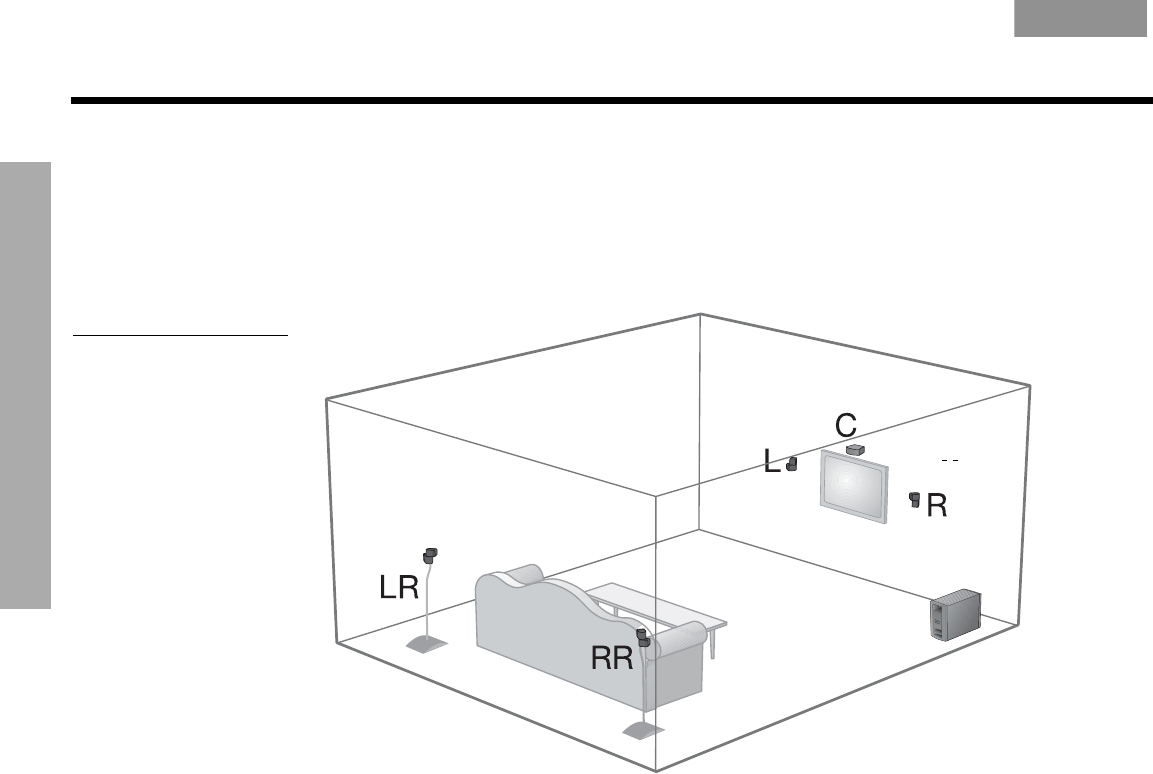 C
L
R
LR
RR