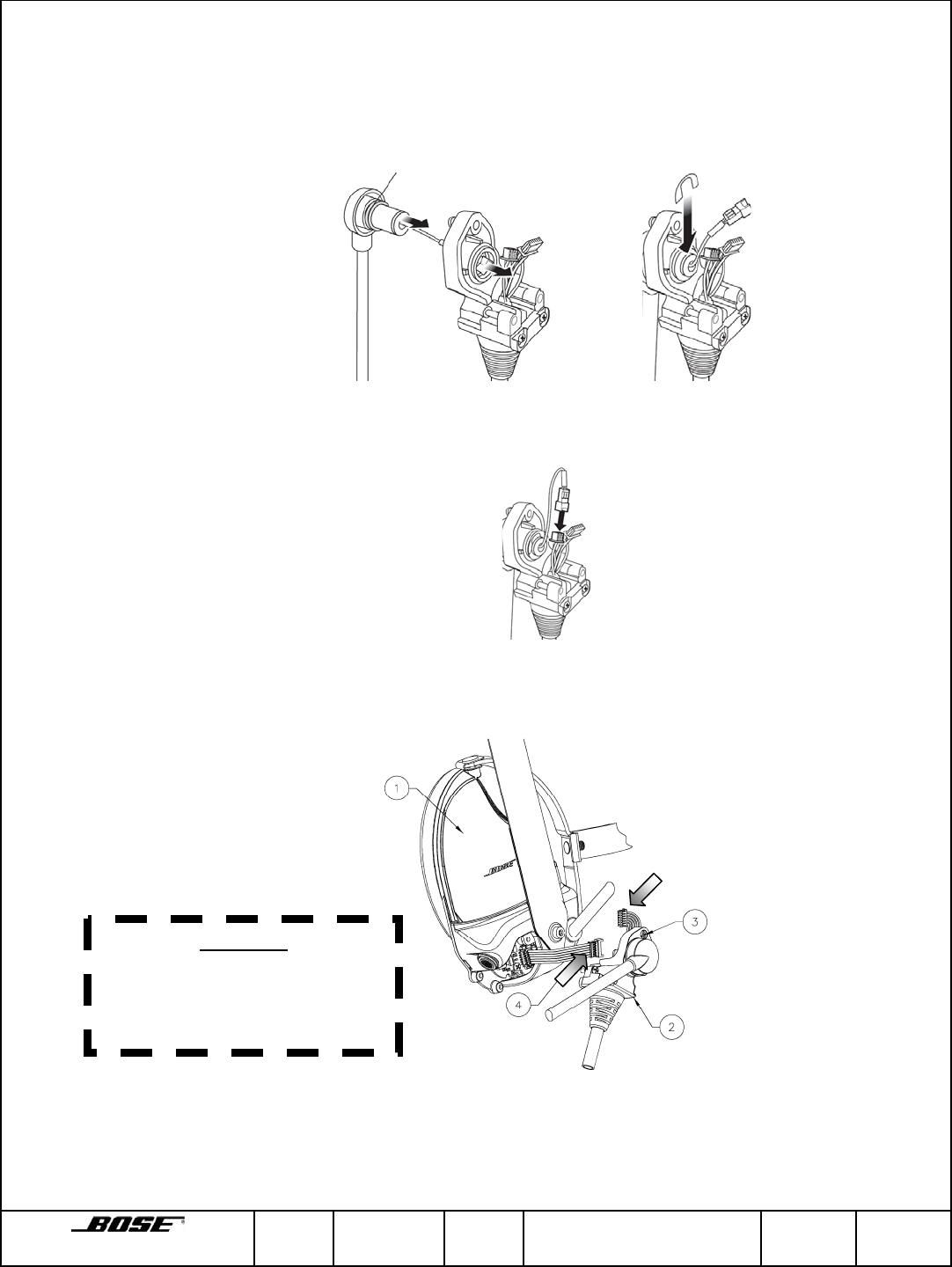 1

BOSE

3

4

2

BOSE®