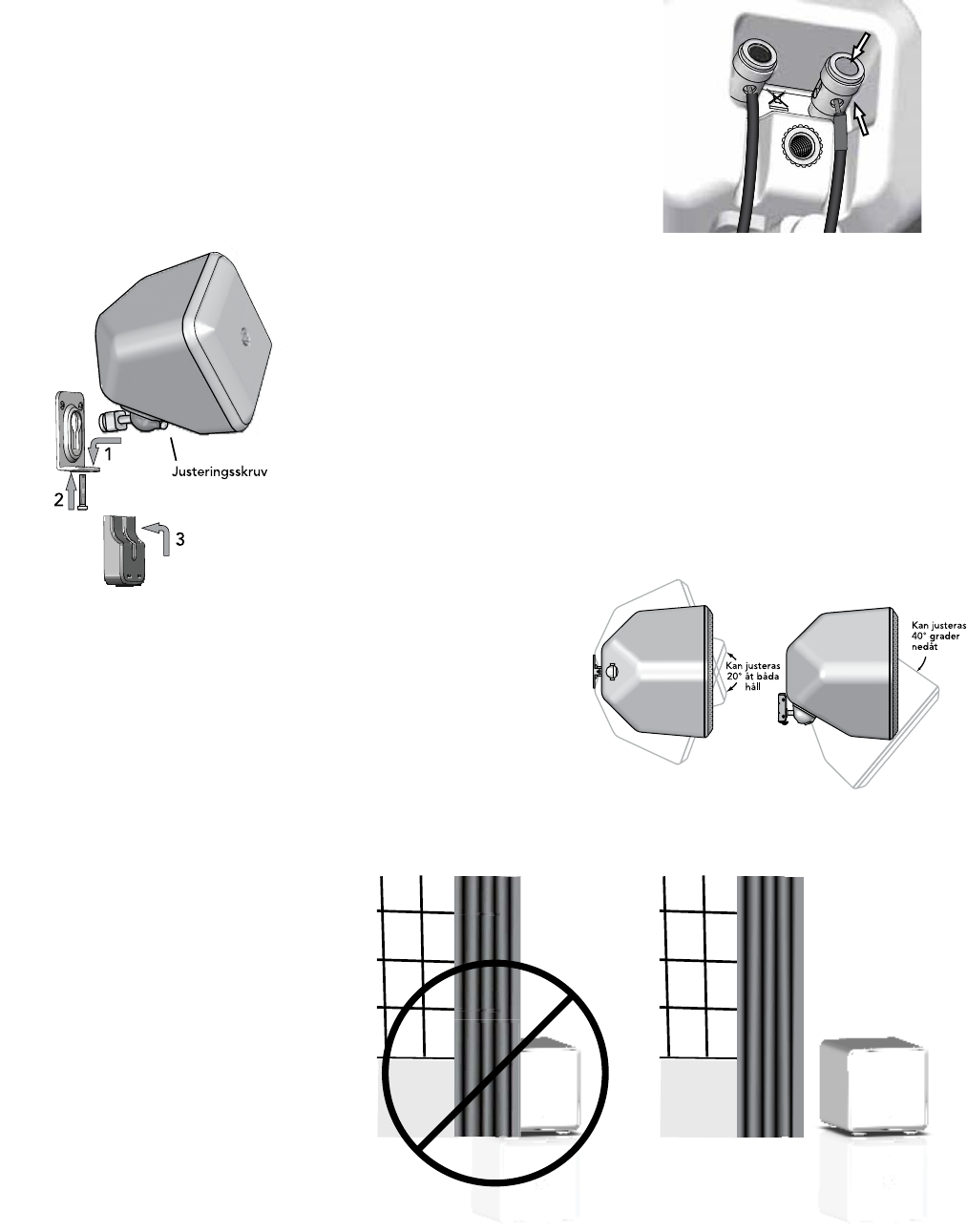 1

Justeringsskruv

2

3

Kan justeras 20° åt båda håll

Kan justeras 40° grader nedåt