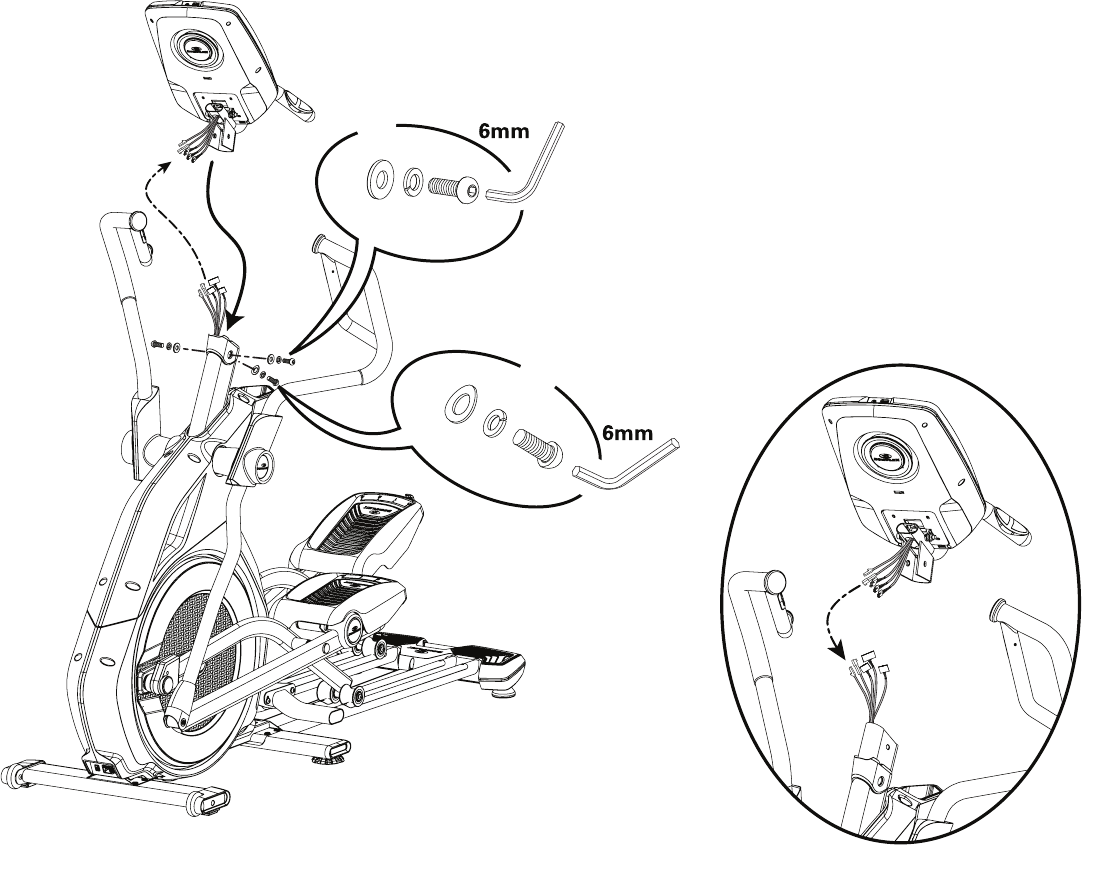 6mm

6mm