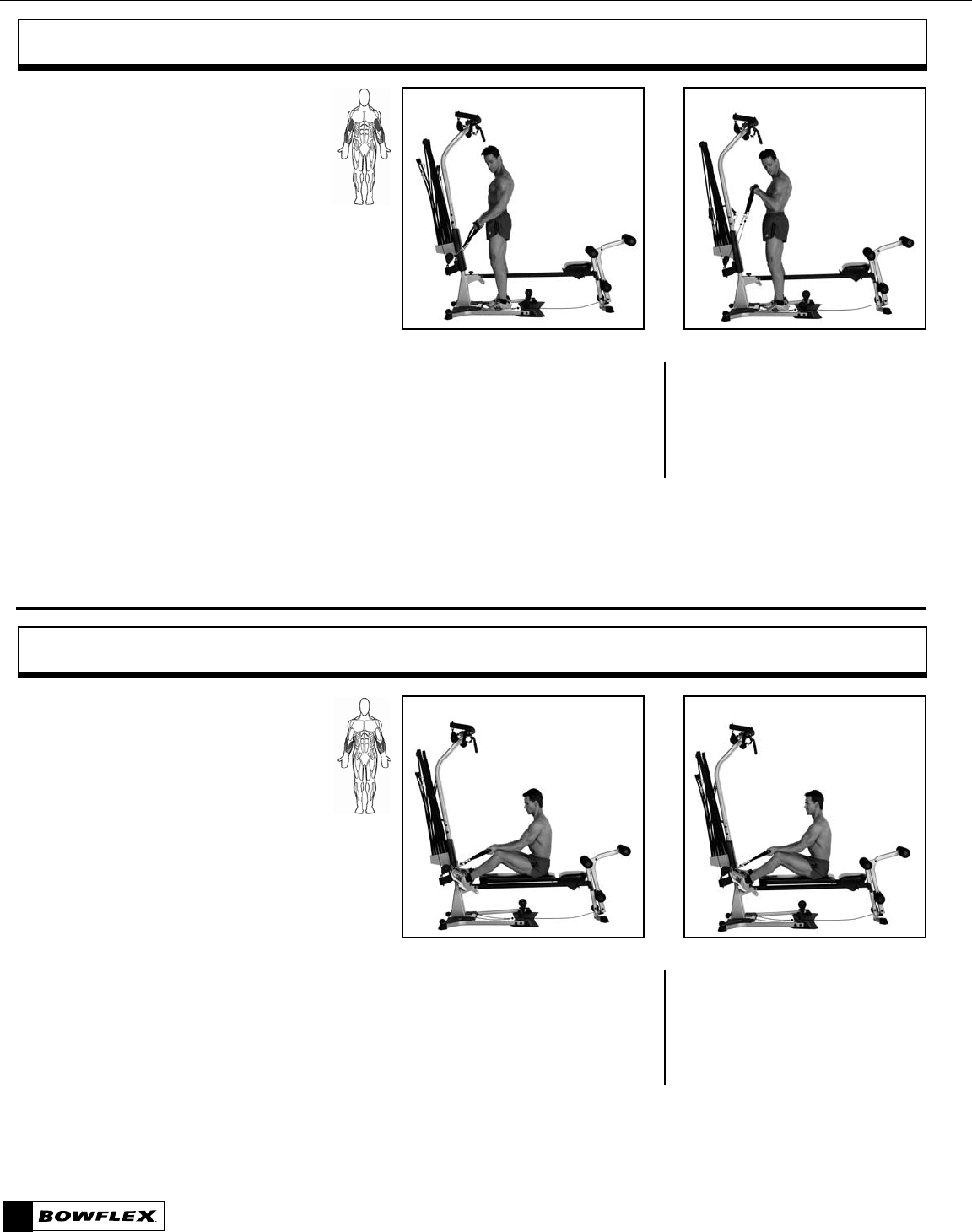 BOWFLEX