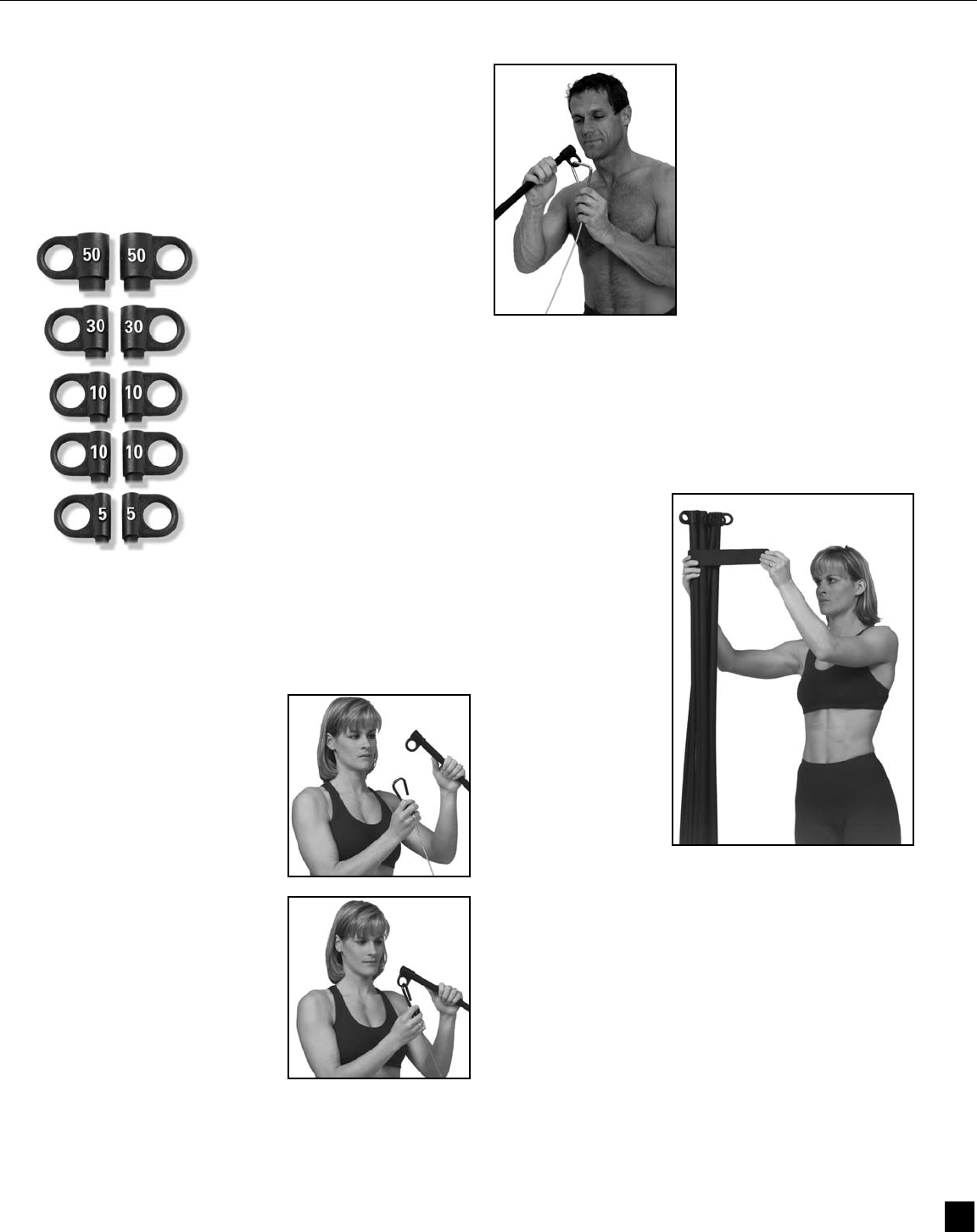 50 50
30 30
10 10
10 10
5 5