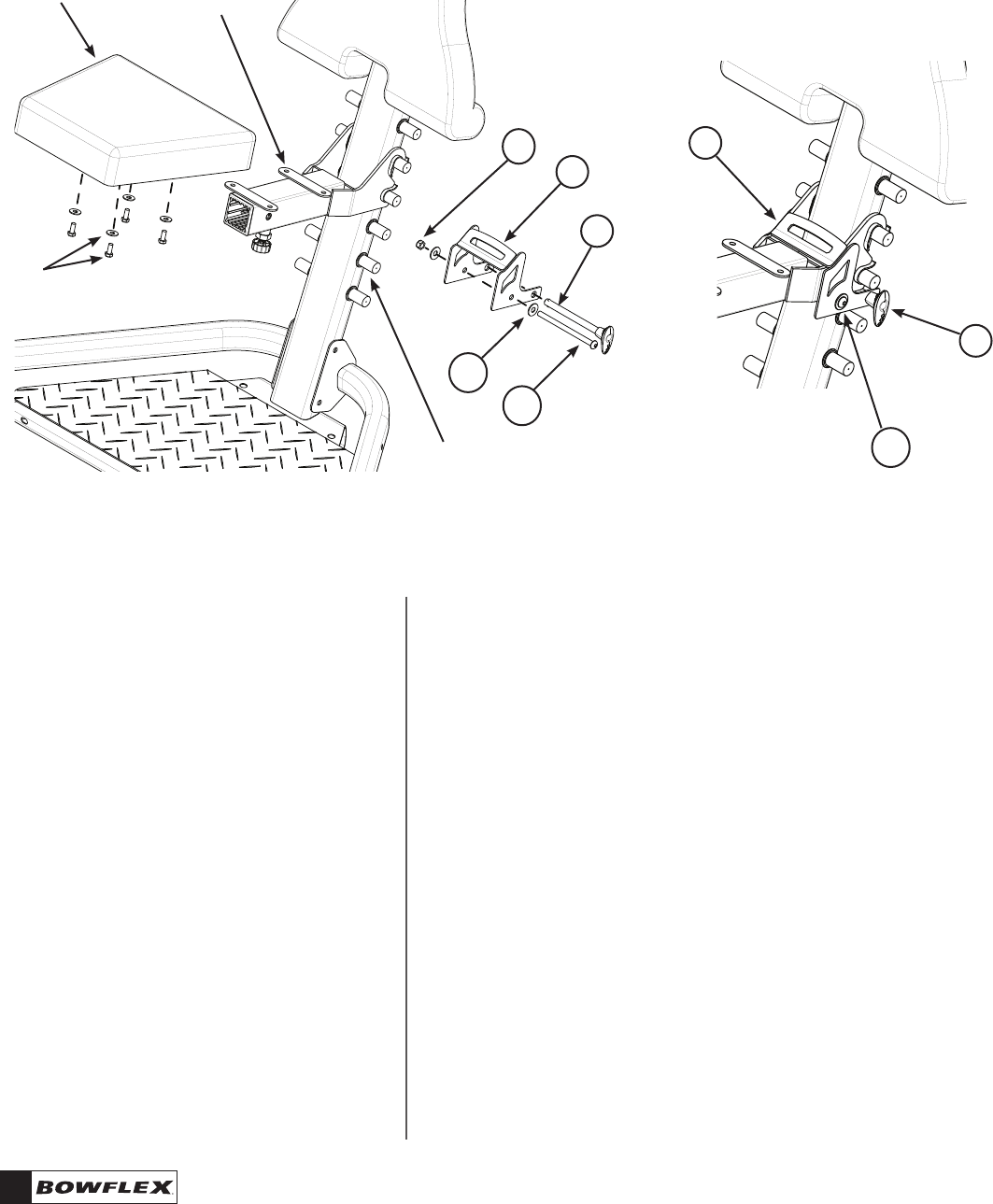 BOWFLEX