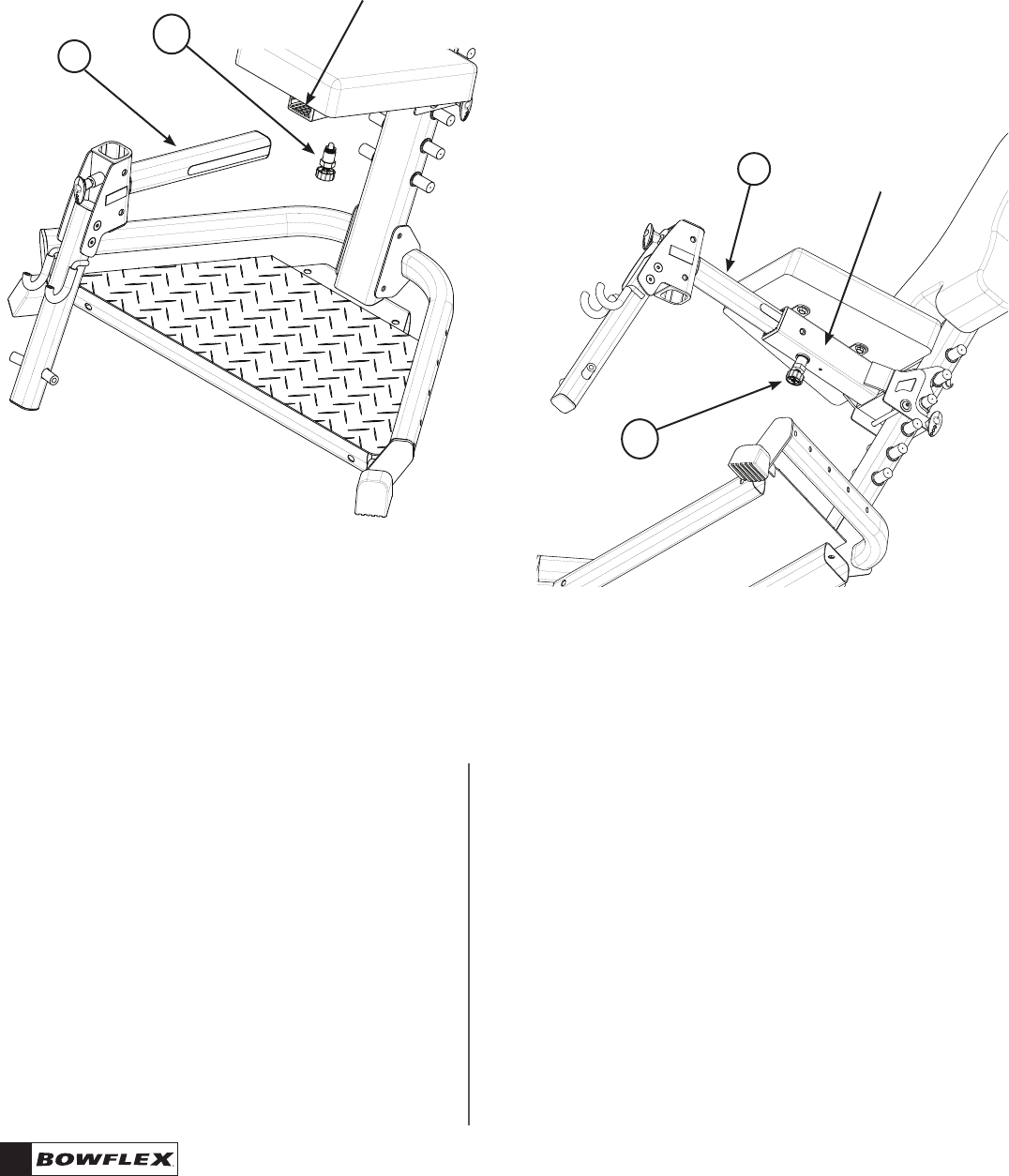 BOWFLEX