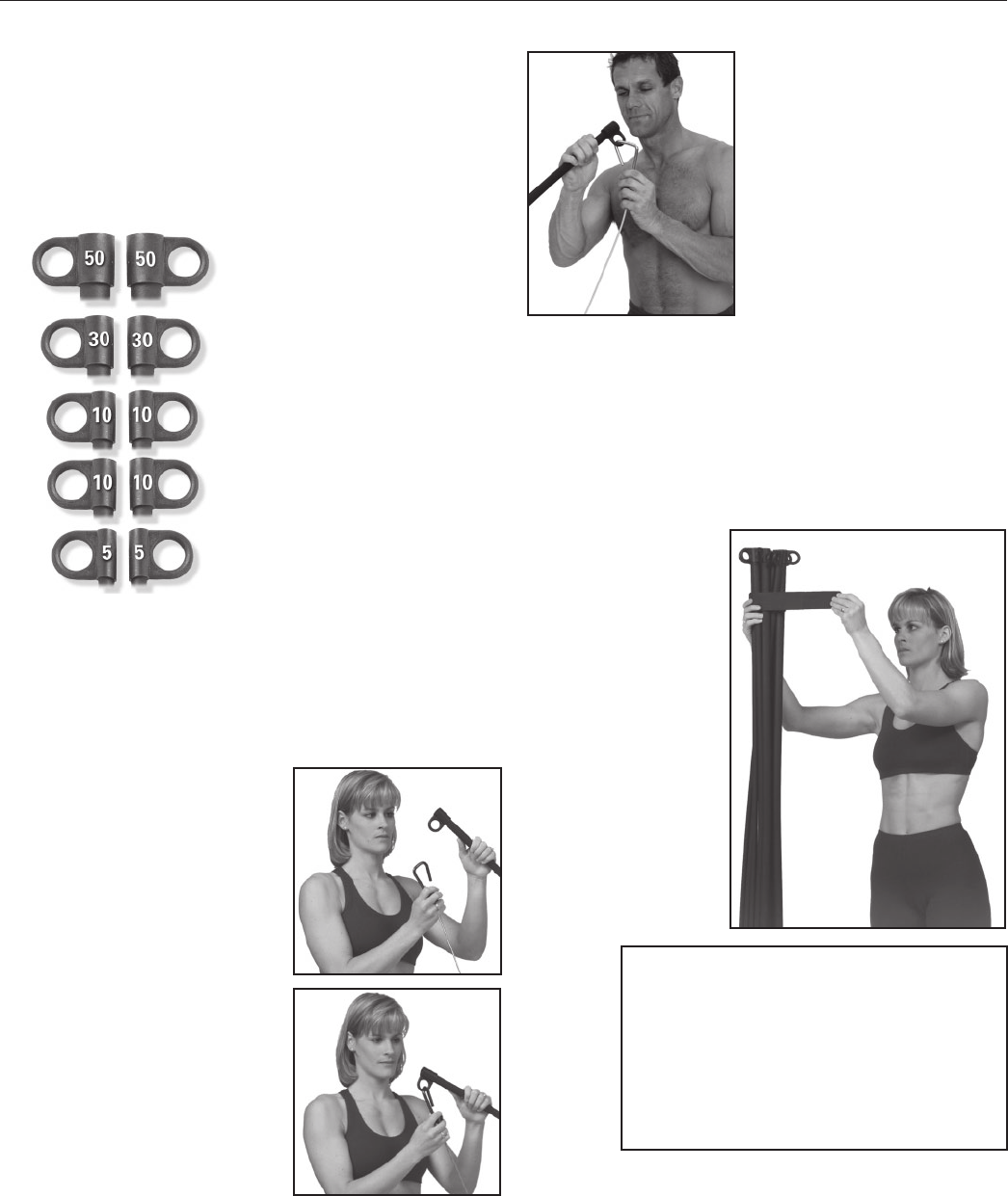 50 50
30 30
10 10
10 10
5 5