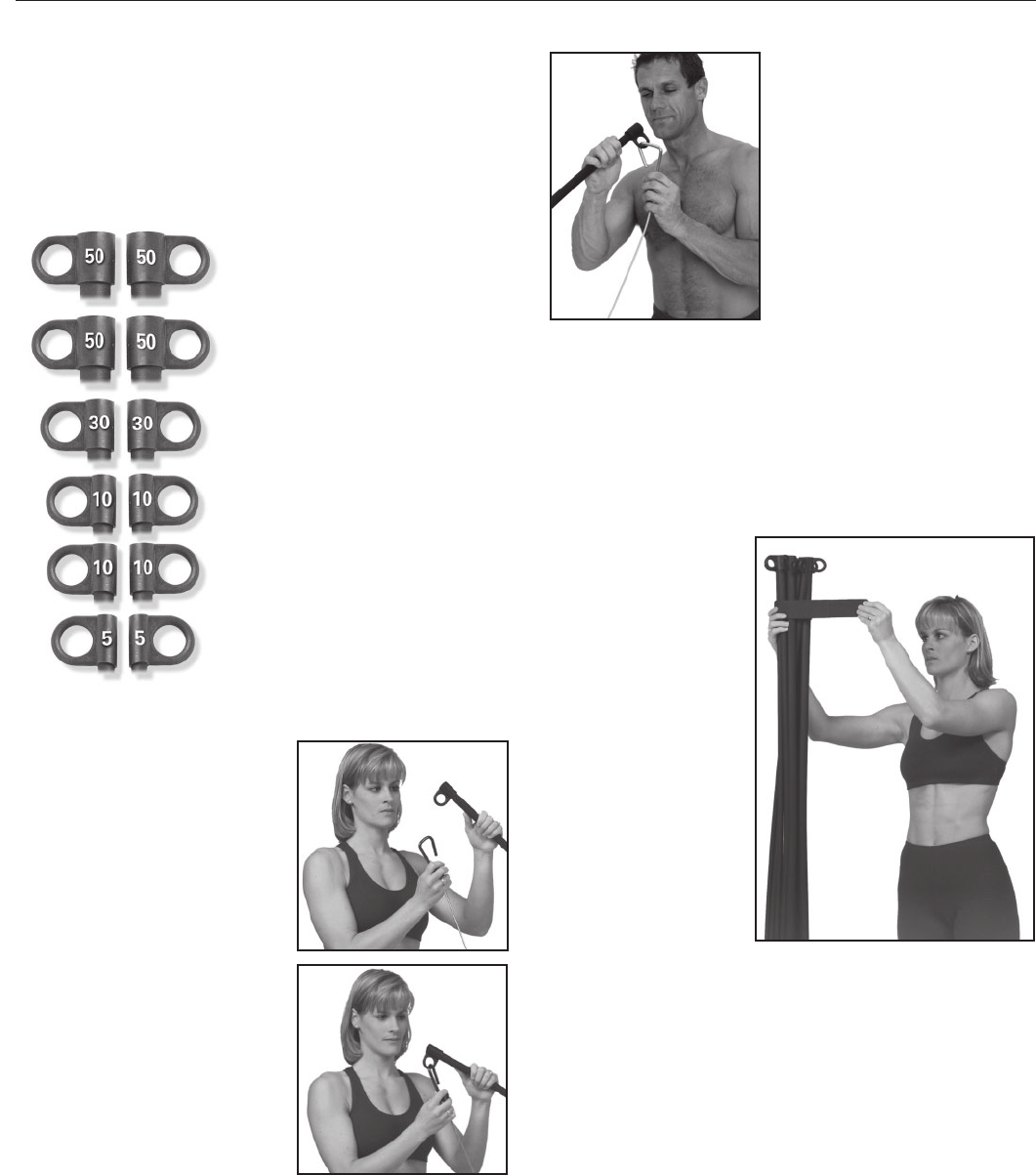 50 50

50 50

30 30

10 10

10 10

5 5