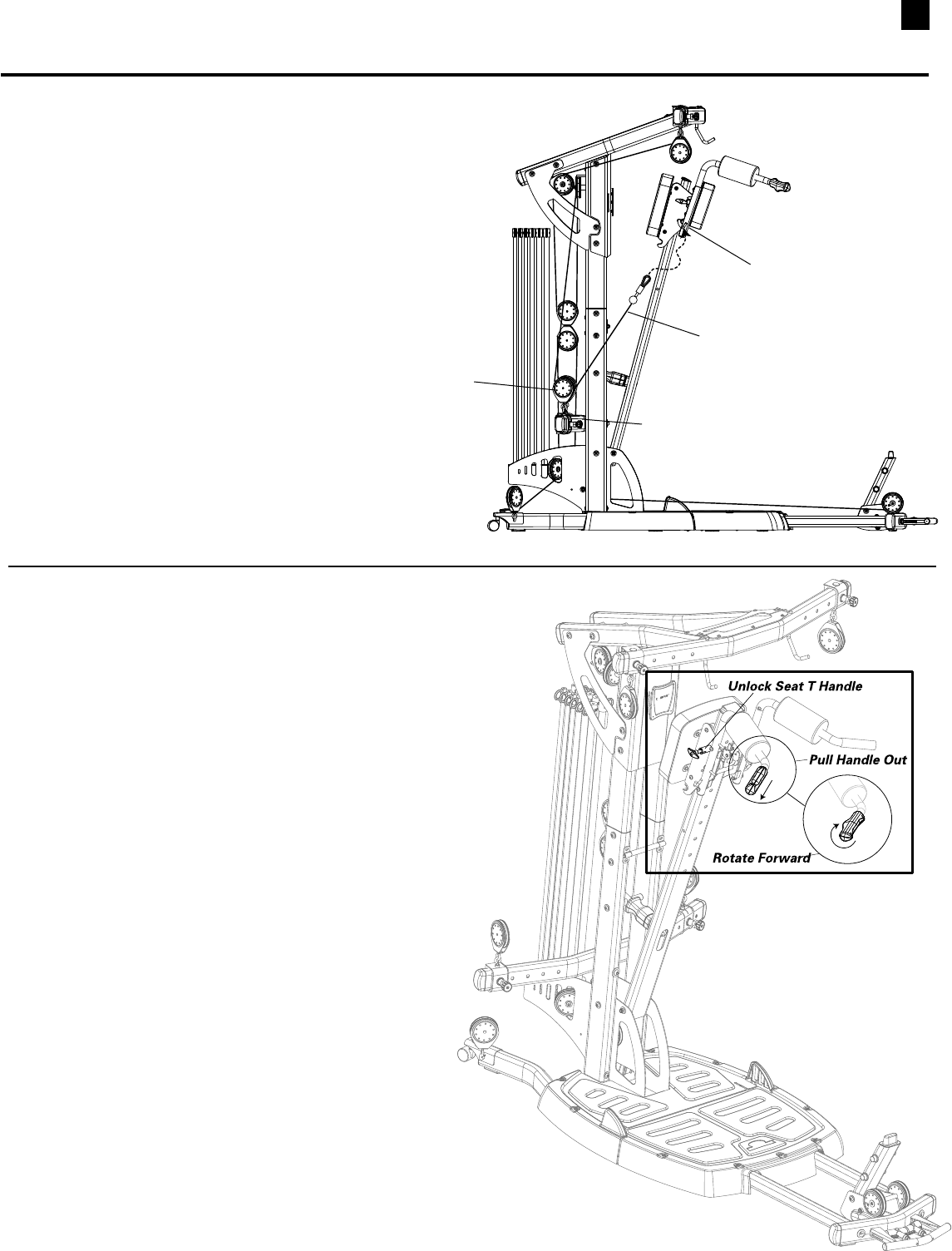 Unlock Seat T Handle

Pull Handle Out

Rotate Forward