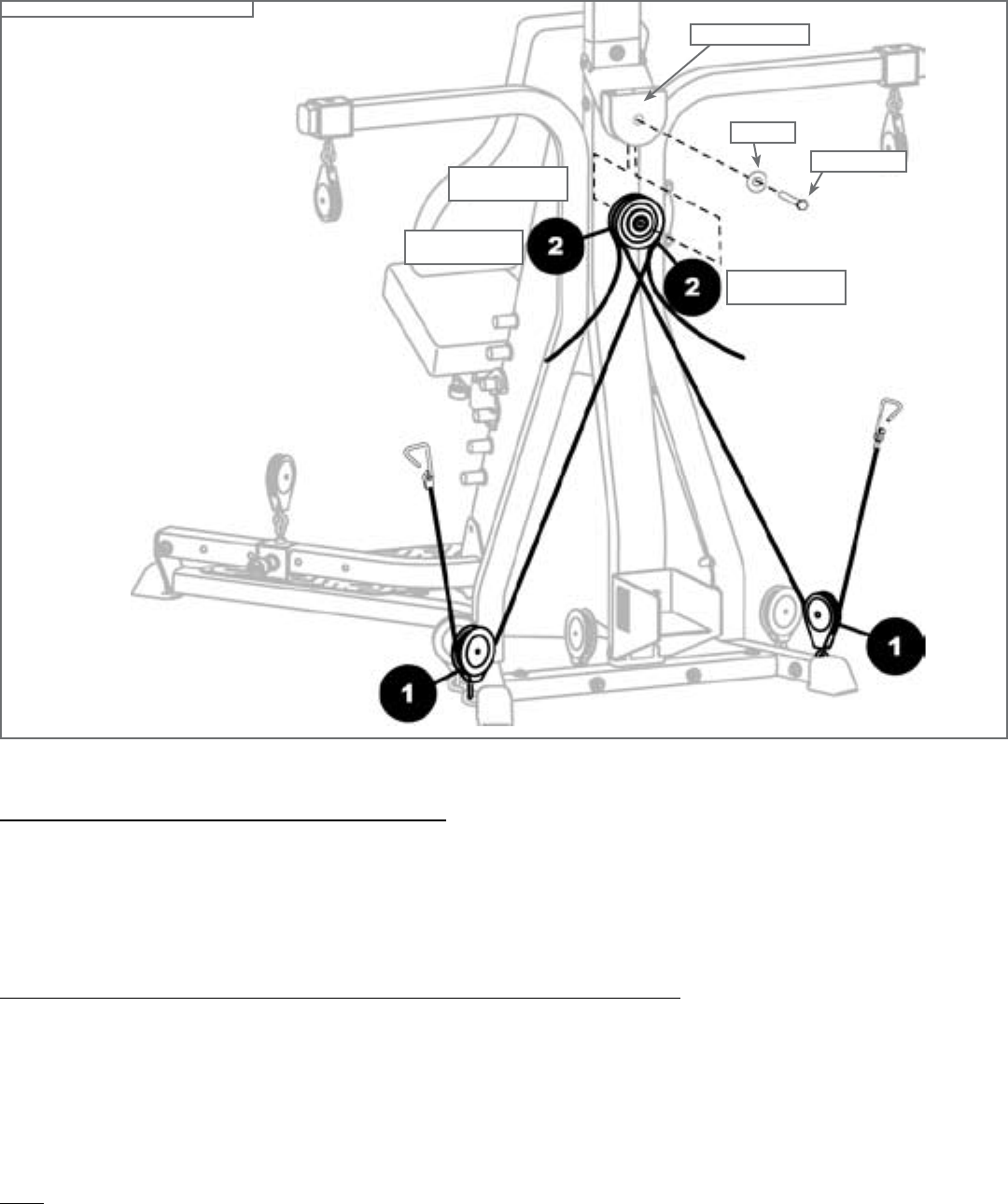 2

2

1

1