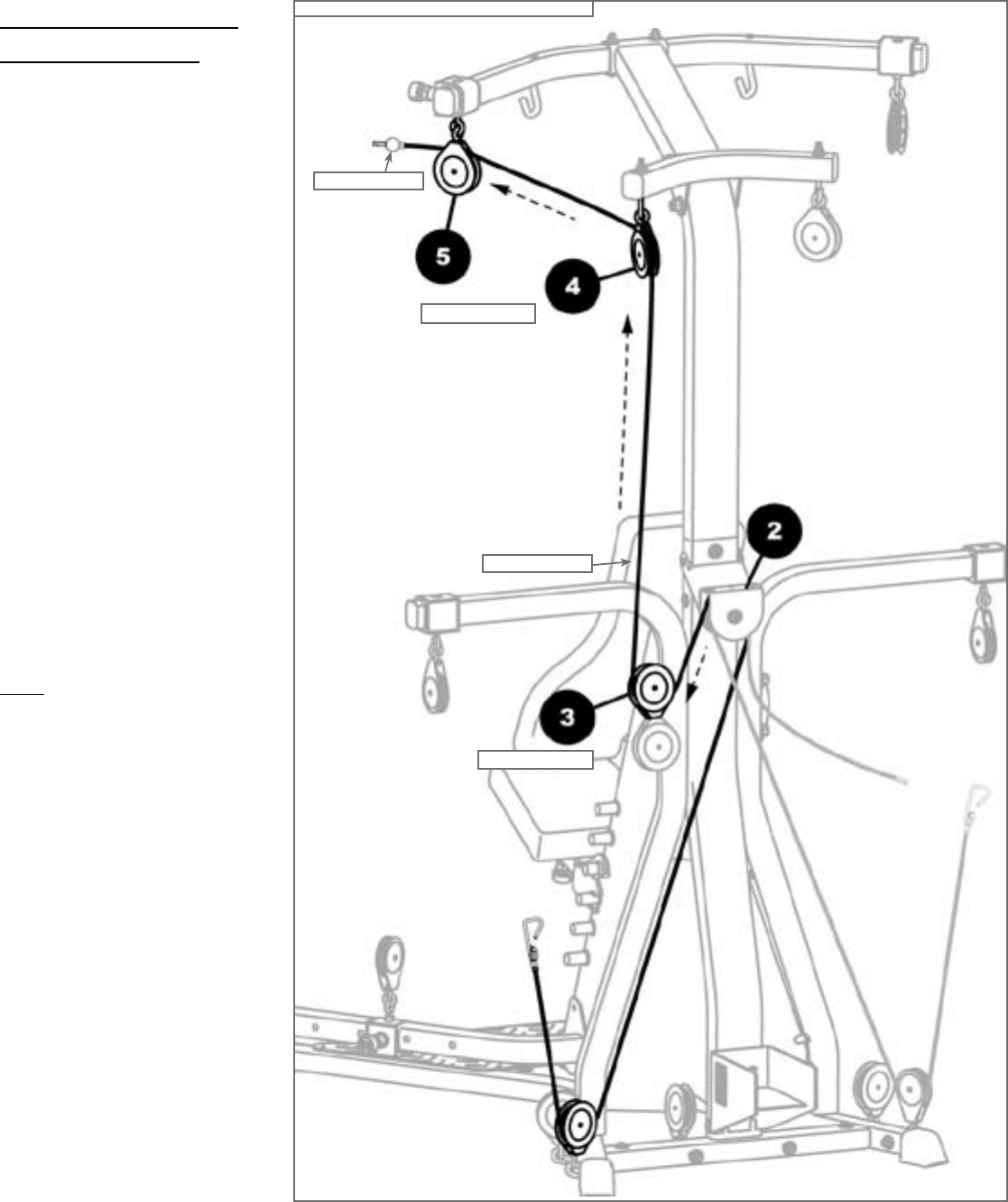 5

4

2

3