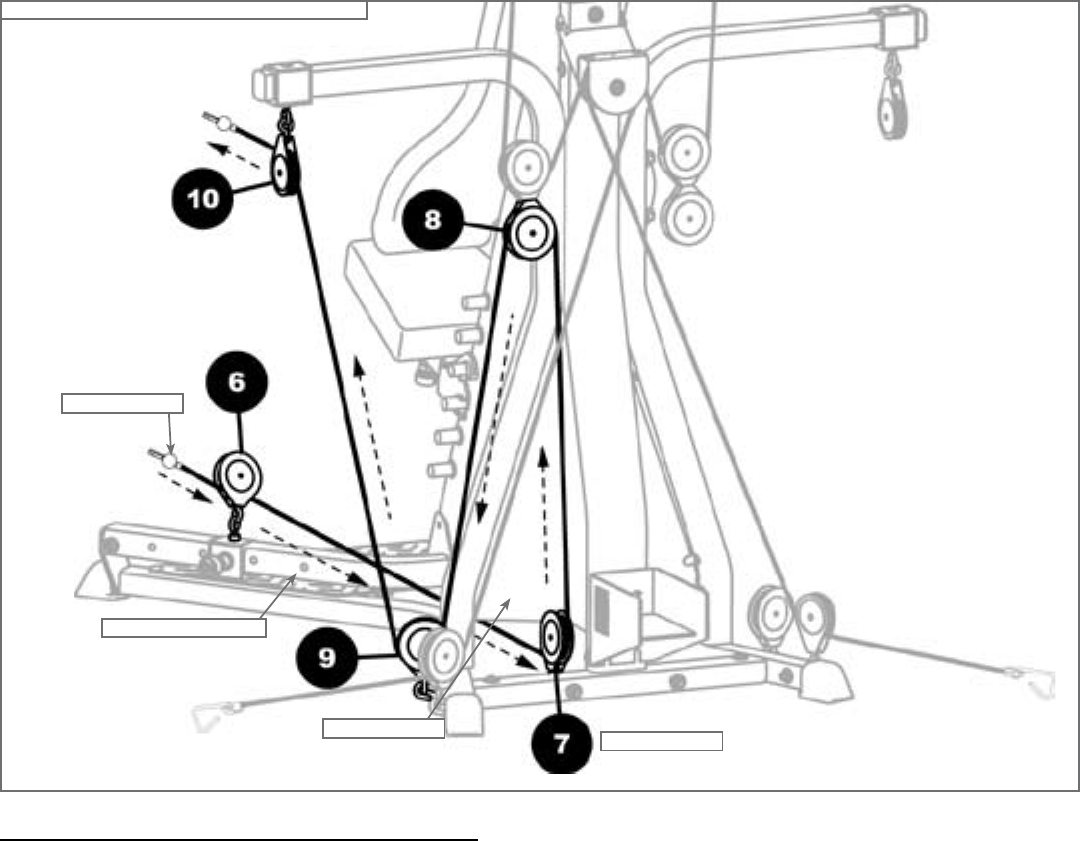 10

8

6

9

7