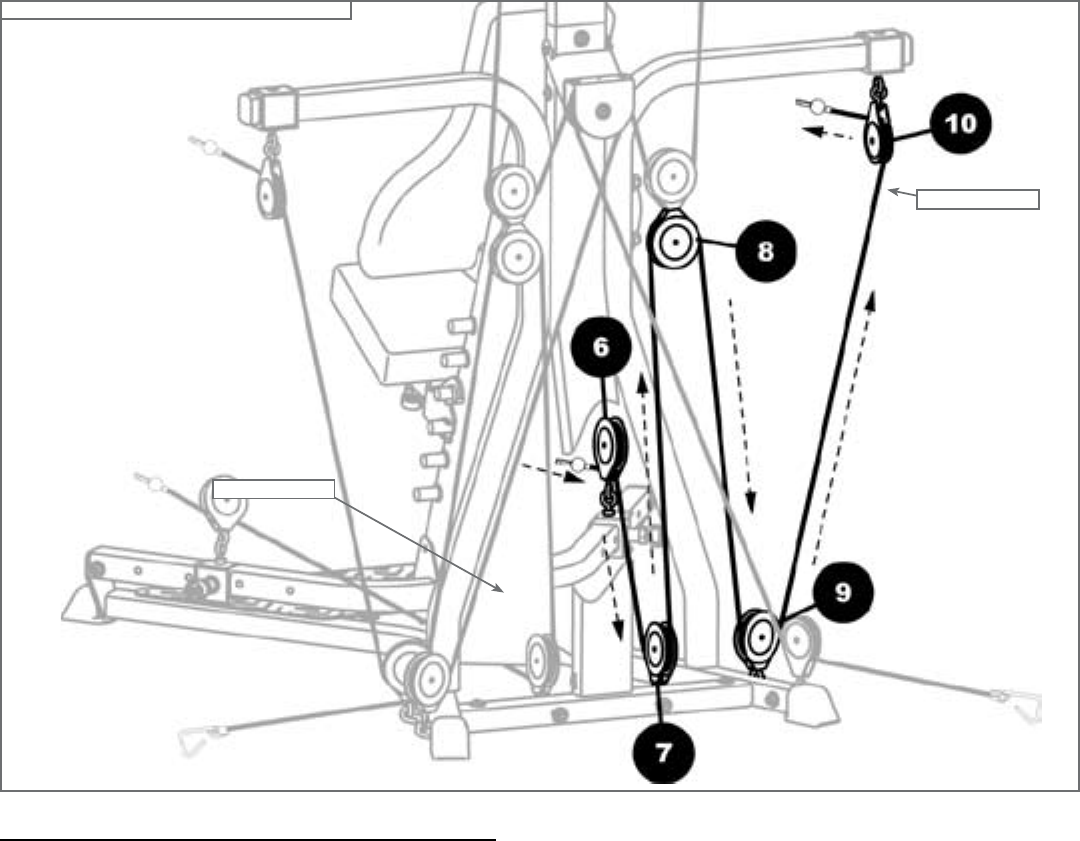 10

8

6

9

7