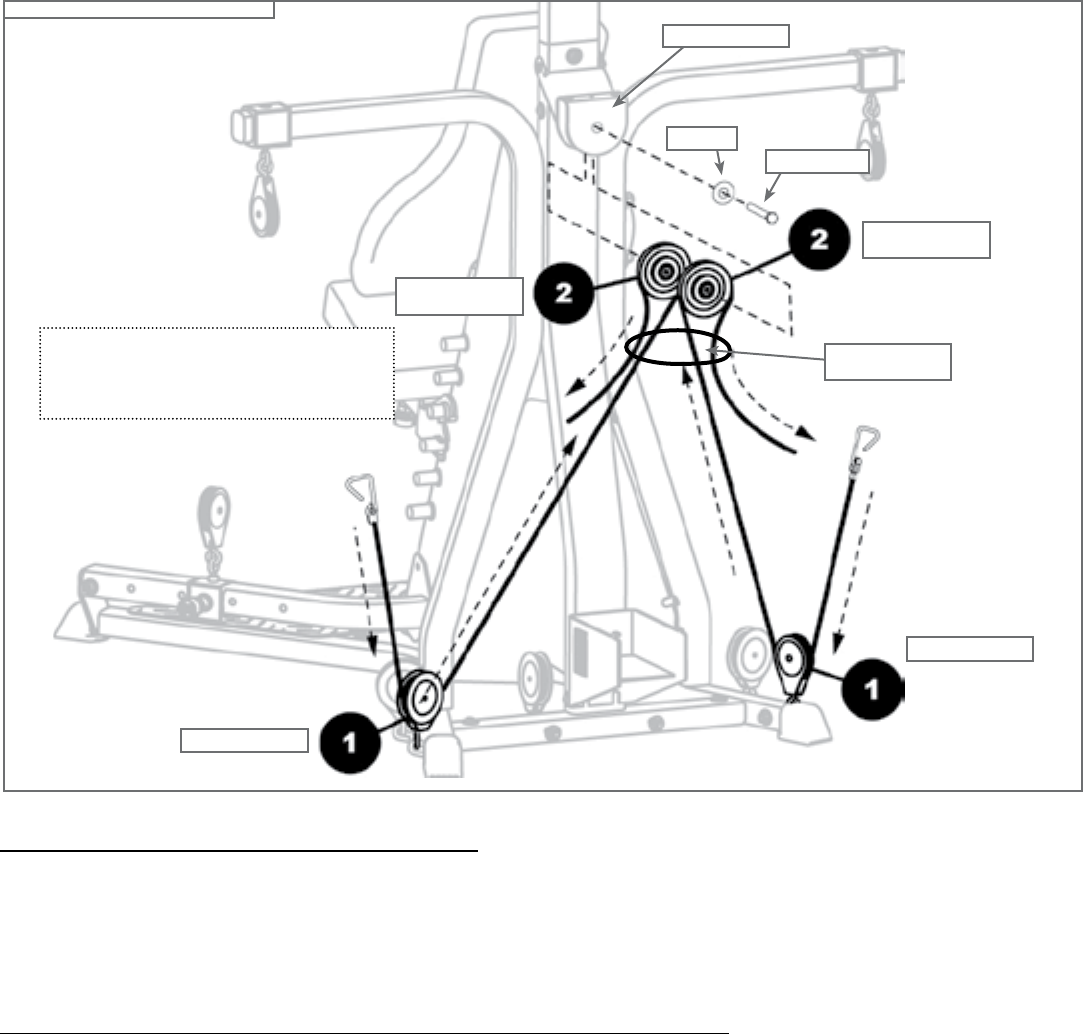 2

2

1

1