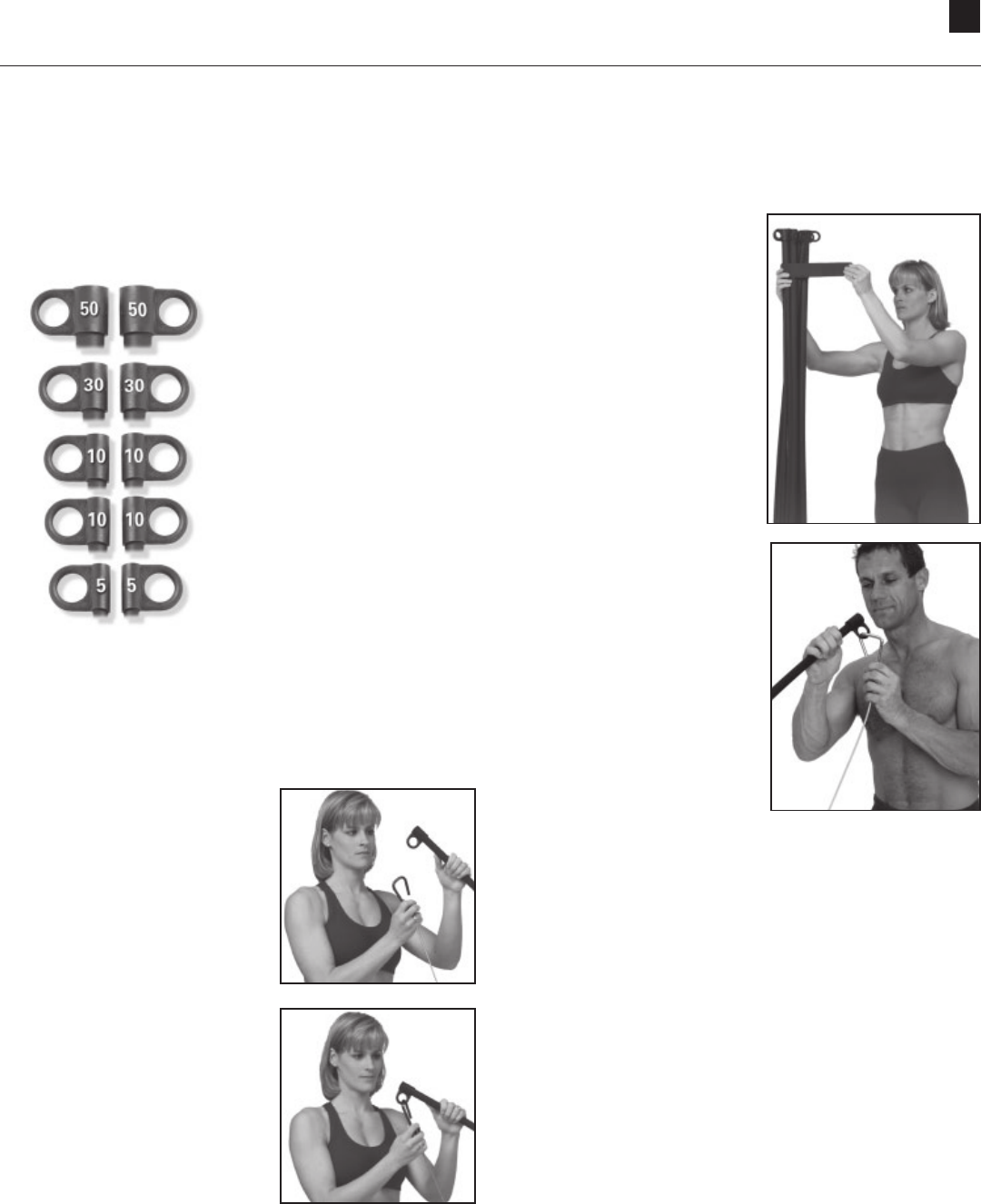 50 50
30 30
10 10
10 10
5 5