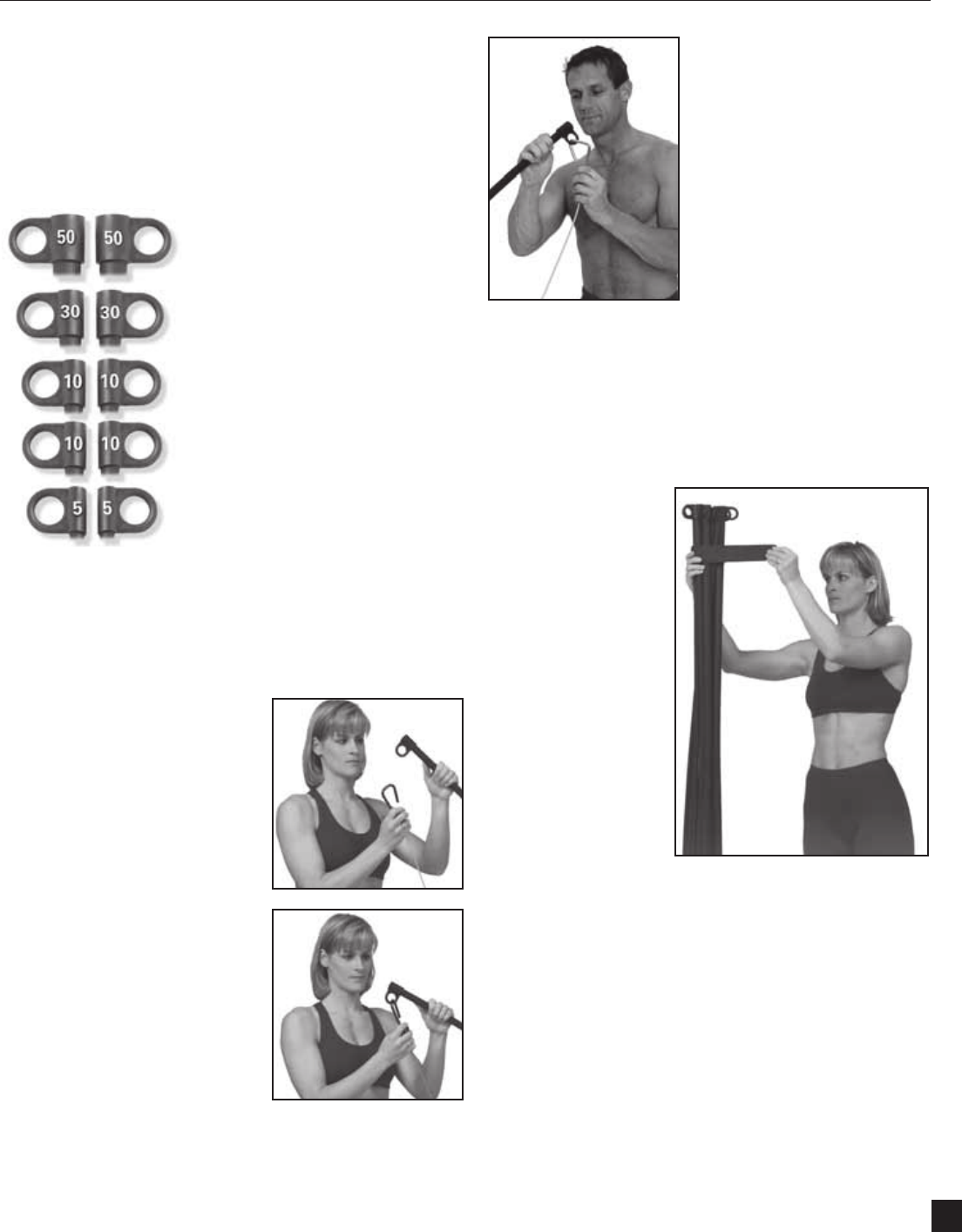 50 50

30 30

10 10

10 10

5 5