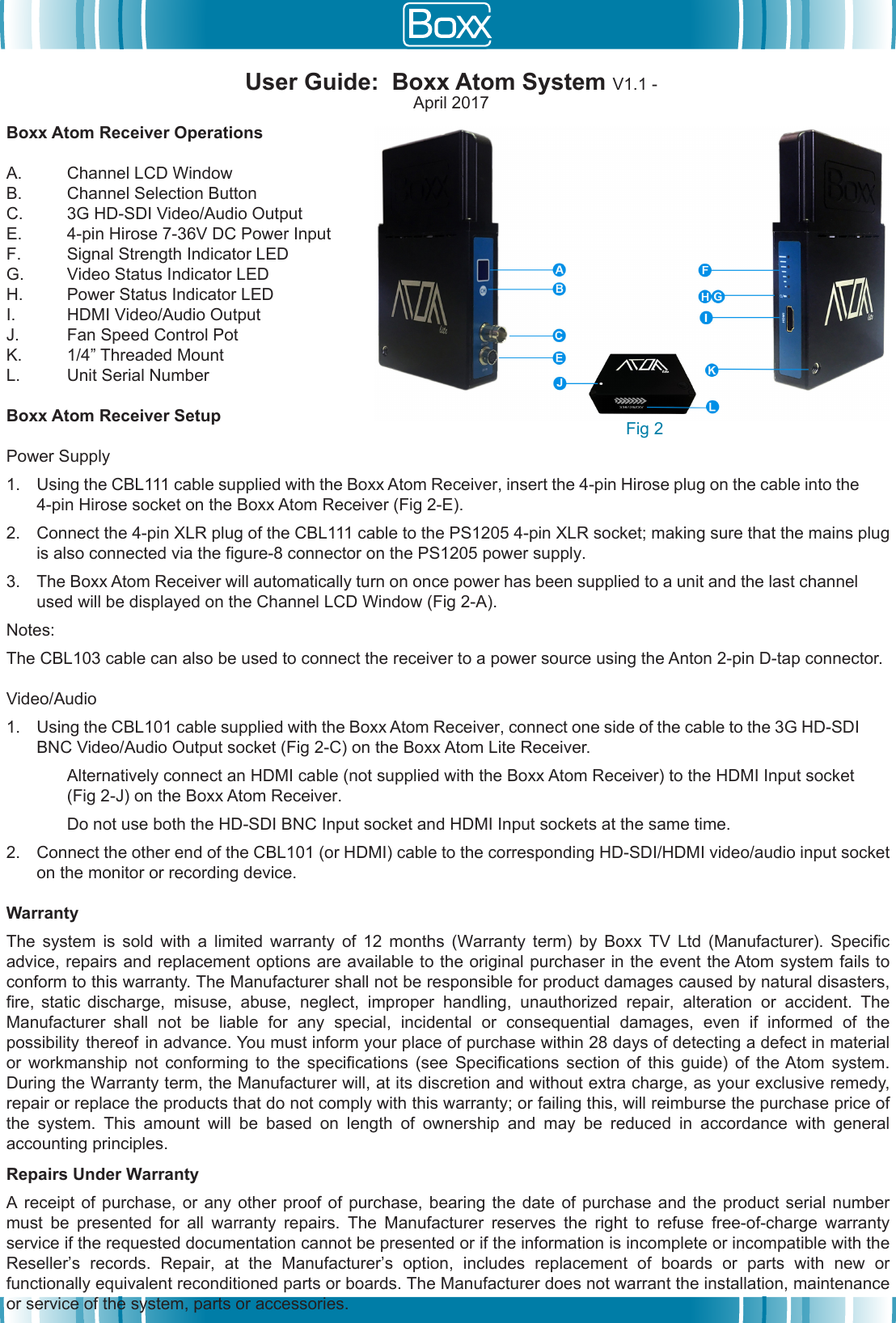 Boxx

User Guide: Boxx Atom System V1.1 - April 2017

Boxx Atom Receiver Operations

A. Channel LCD Window
B. Channel Selection Button
C. 3G HD-SDI Video/Audio Output
E. 4-pin Hirose 7-36V DC Power Input
F. Signal Strength Indicator LED
G. Video Status Indicator LED
H. Power Status Indicator LED
I. HDMI Video/Audio Output
J. Fan Speed Control Pot
K. 1/4” Threaded Mount
L. Unit Serial Number

A
B
C
E
J
F
H G
I
K
L

Fig 2

Boxx Atom Receiver Setup

Power Supply

1. Using the CBL111 cable supplied with the Boxx Atom Receiver, insert the 4-pin Hirose plug on the cable into the 4-pin Hirose socket on the Boxx Atom Receiver (Fig 2-E).

2. Connect the 4-pin XLR plug of the CBL111 cable to the PS1205 4-pin XLR socket; making sure that the mains plug is also connected via the figure-8 connector on the PS1205 power supply.

3. The Boxx Atom Receiver will automatically turn on once power has been supplied to a unit and the last channel used will be displayed on the Channel LCD Window (Fig 2-A).

Notes:

The CBL103 cable can also be used to connect the receiver to a power source using the Anton 2-pin D-tap connector.

Video/Audio

1. Using the CBL101 cable supplied with the Boxx Atom Receiver, connect one side of the cable to the 3G HD-SDI BNC Video/Audio Output socket (Fig 2-C) on the Boxx Atom Lite Receiver.

Alternatively connect an HDMI cable (not supplied with the Boxx Atom Receiver) to the HDMI Input socket (Fig 2-J) on the Boxx Atom Receiver.

Do not use both the HD-SDI BNC Input socket and HDMI Input sockets at the same time.

2. Connect the other end of the CBL101 (or HDMI) cable to the corresponding HD-SDI/HDMI video/audio input socket on the monitor or recording device.

Warranty

The system is sold with a limited warranty of 12 months (Warranty term) by Boxx TV Ltd (Manufacturer). Specific advice, repairs and replacement options are available to the original purchaser in the event the Atom system fails to conform to this warranty. The Manufacturer shall not be responsible for product damages caused by natural disasters, fire, static discharge, misuse, abuse, neglect, improper handling, unauthorized repair, alteration or accident. The Manufacturer shall not be liable for any special, incidental or consequential damages, even if informed of the possibility thereof in advance. You must inform your place of purchase within 28 days of detecting a defect in material or workmanship not conforming to the specifications (see Specifications section of this guide) of the Atom system. During the Warranty term, the Manufacturer will, at its discretion and without extra charge, as your exclusive remedy, repair or replace the products that do not comply with this warranty; or failing this, will reimburse the purchase price of the system. This amount will be based on length of ownership and may be reduced in accordance with general accounting principles.

Repairs Under Warranty

A receipt of purchase, or any other proof of purchase, bearing the date of purchase and the product serial number must be presented for all warranty repairs. The Manufacturer reserves the right to refuse free-of-charge warranty service if the requested documentation cannot be presented or if the information is incomplete or incompatible with the Reseller’s records. Repair, at the Manufacturer’s option, includes replacement of boards or parts with new or functionally equivalent reconditioned parts or boards. The Manufacturer does not warrant the installation, maintenance or service of the system, parts or accessories.