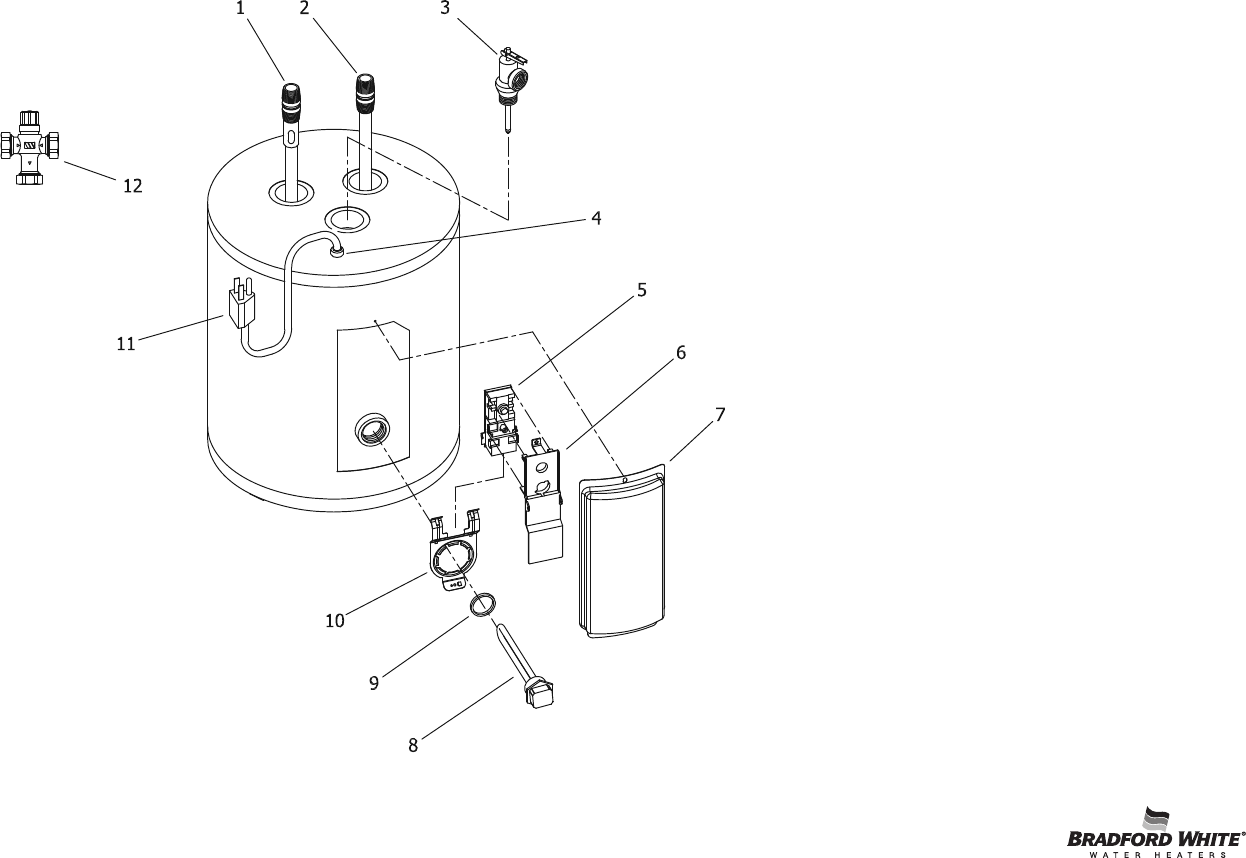 1
2
3
12
4
5
11
6
7
10
9
8

BRADFORD WHITE®
WATER HEATERS