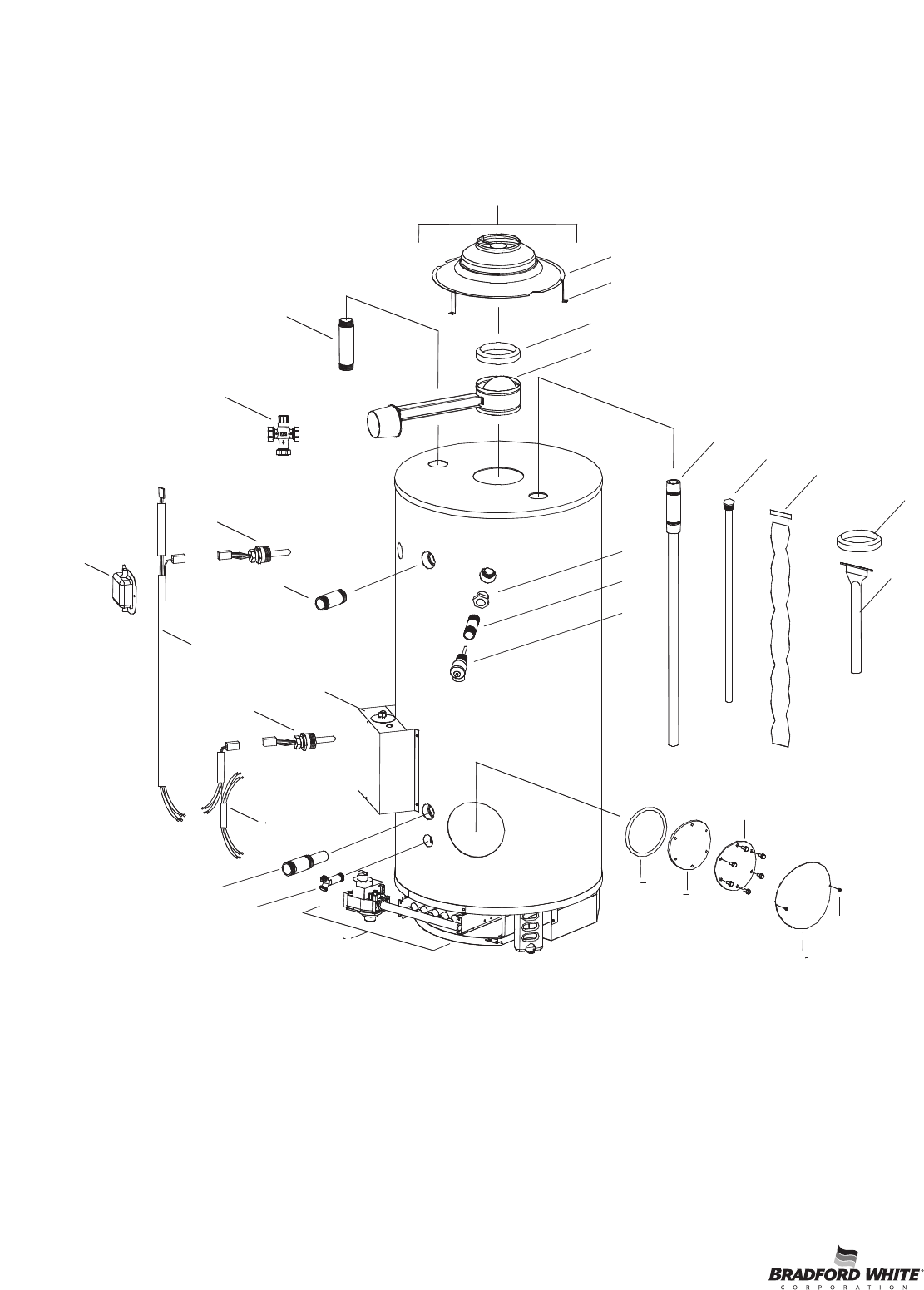 BRADFORD WHITE®
CORPORATION