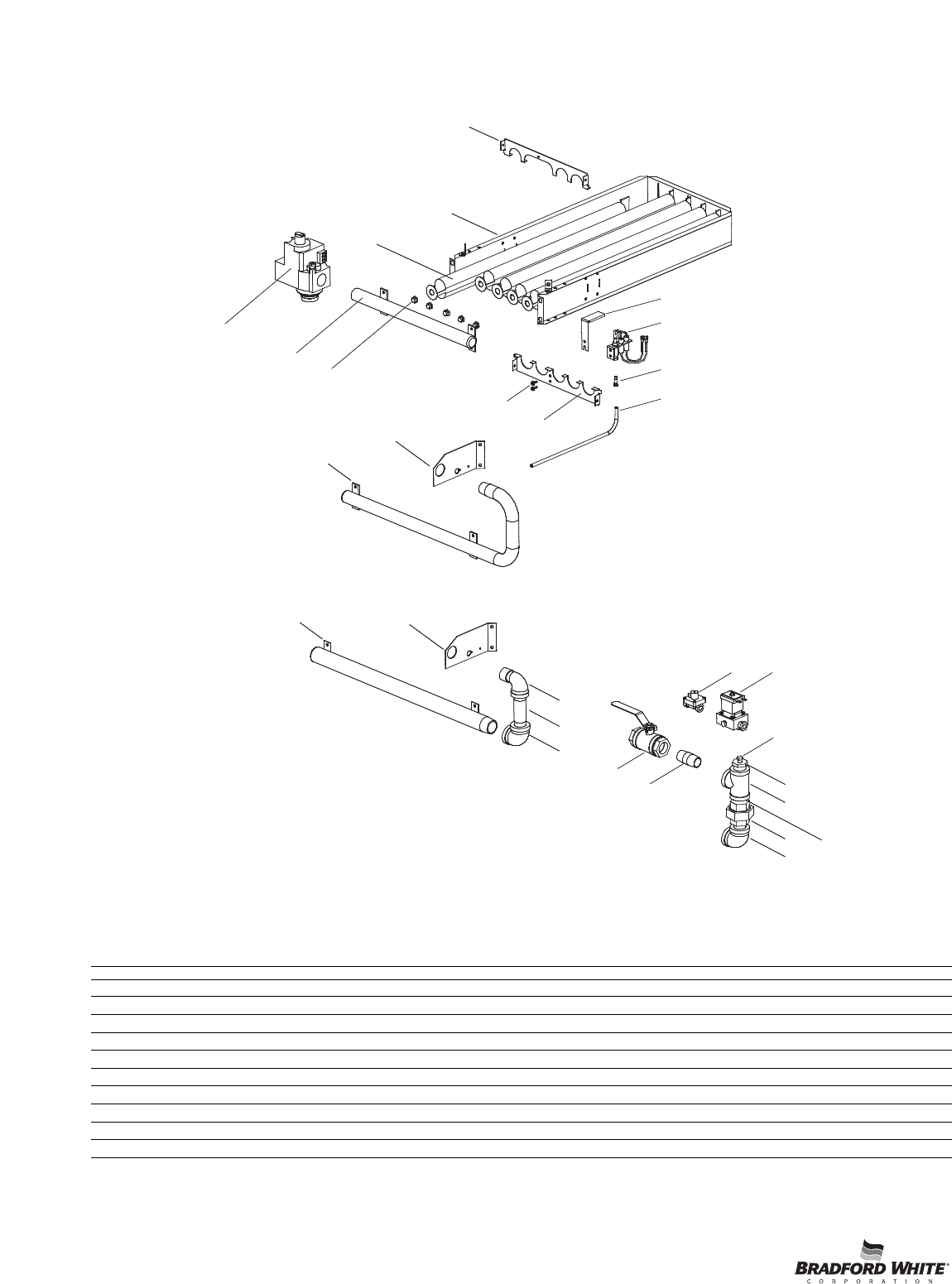 BRADFORD WHITE
CORPORATION