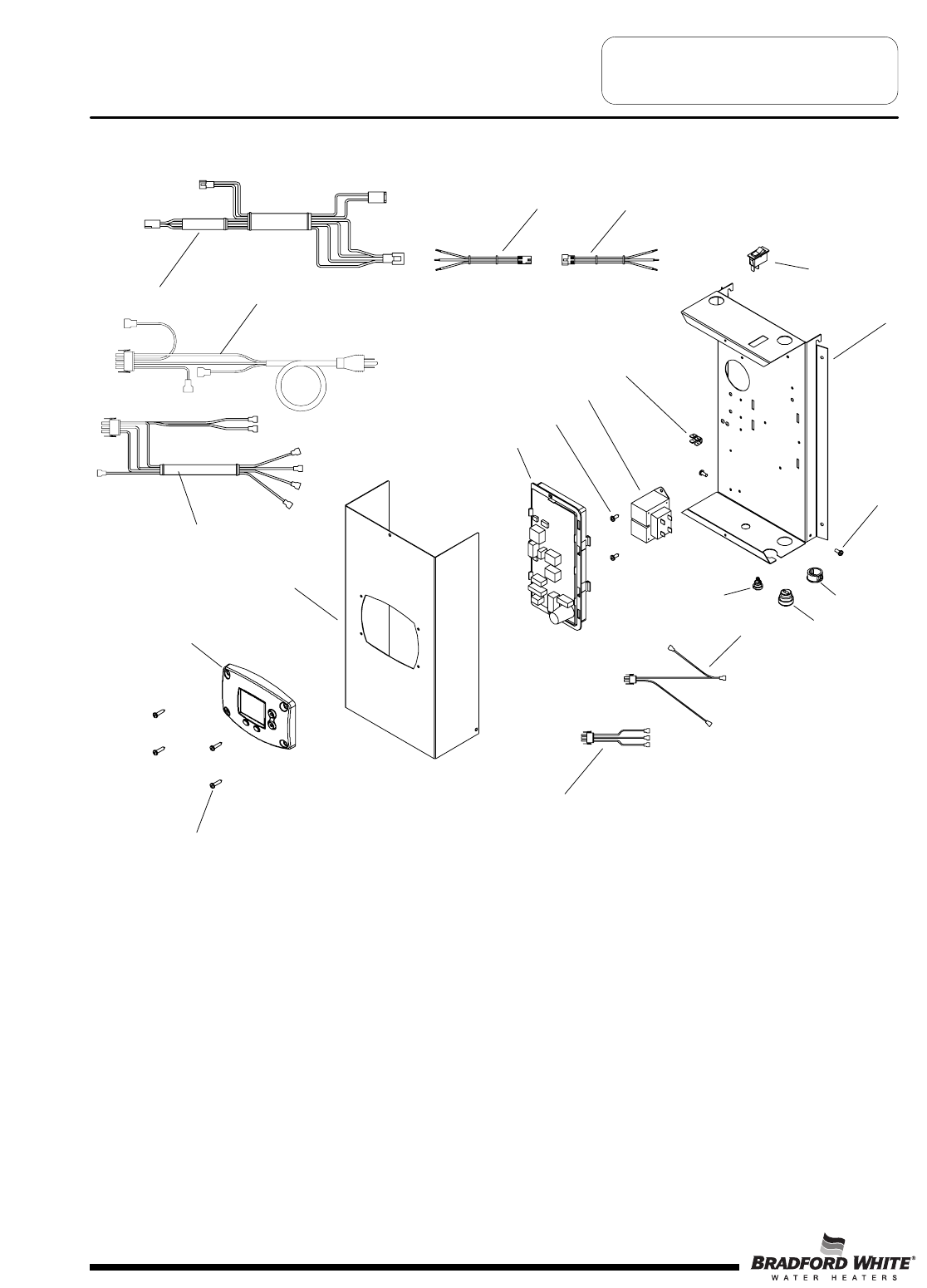 BRADFORD WHITE®
WATER HEATERS