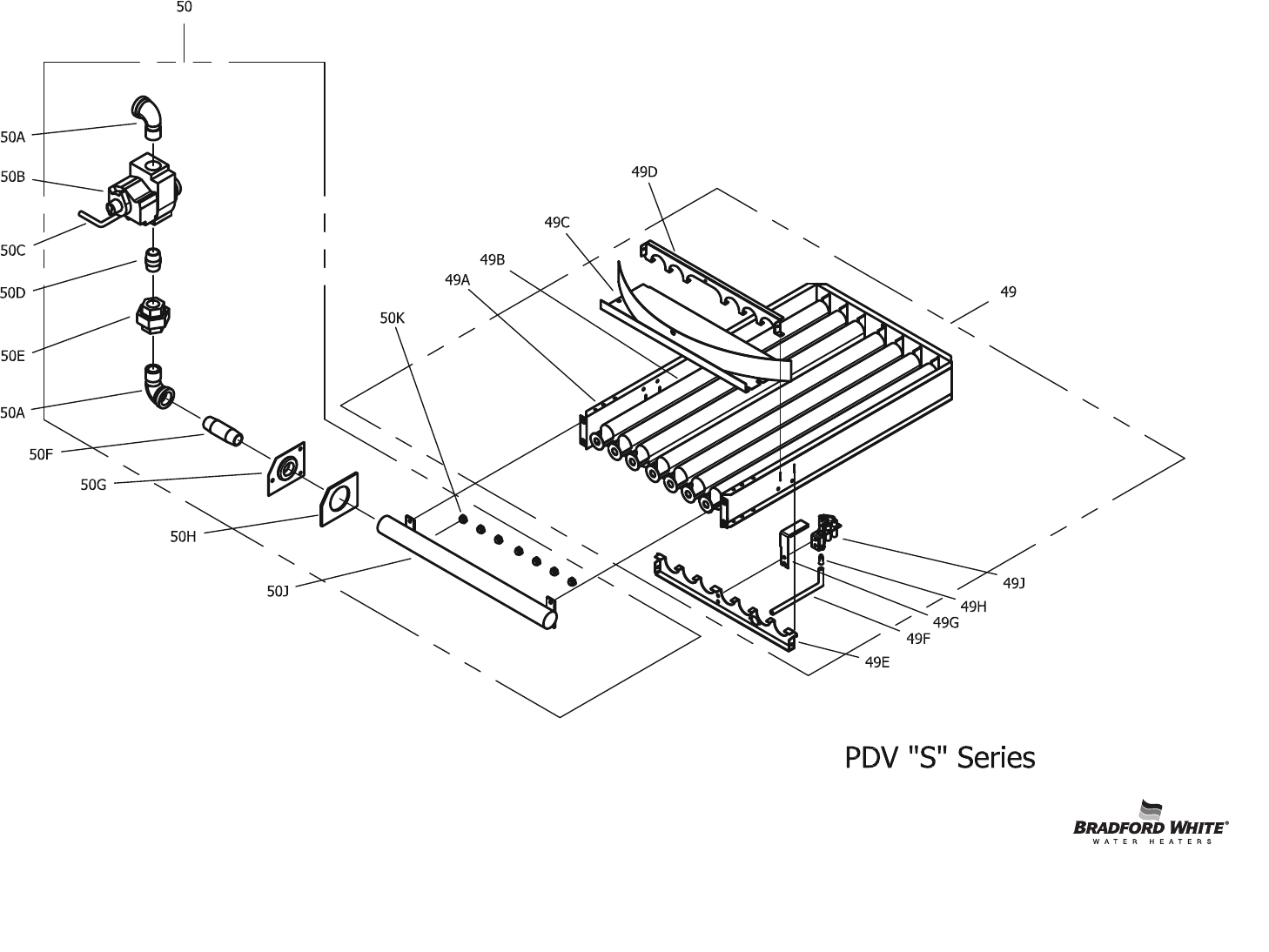 50

50A

50B

50C

50D

50E

50A

50F

50G

50H

50J

50K

49A

49B

49C

49D

49

49J

49H

49G

49F

49E

PDV "S" Series

BRADFORD WHITE®
WATER HEATERS