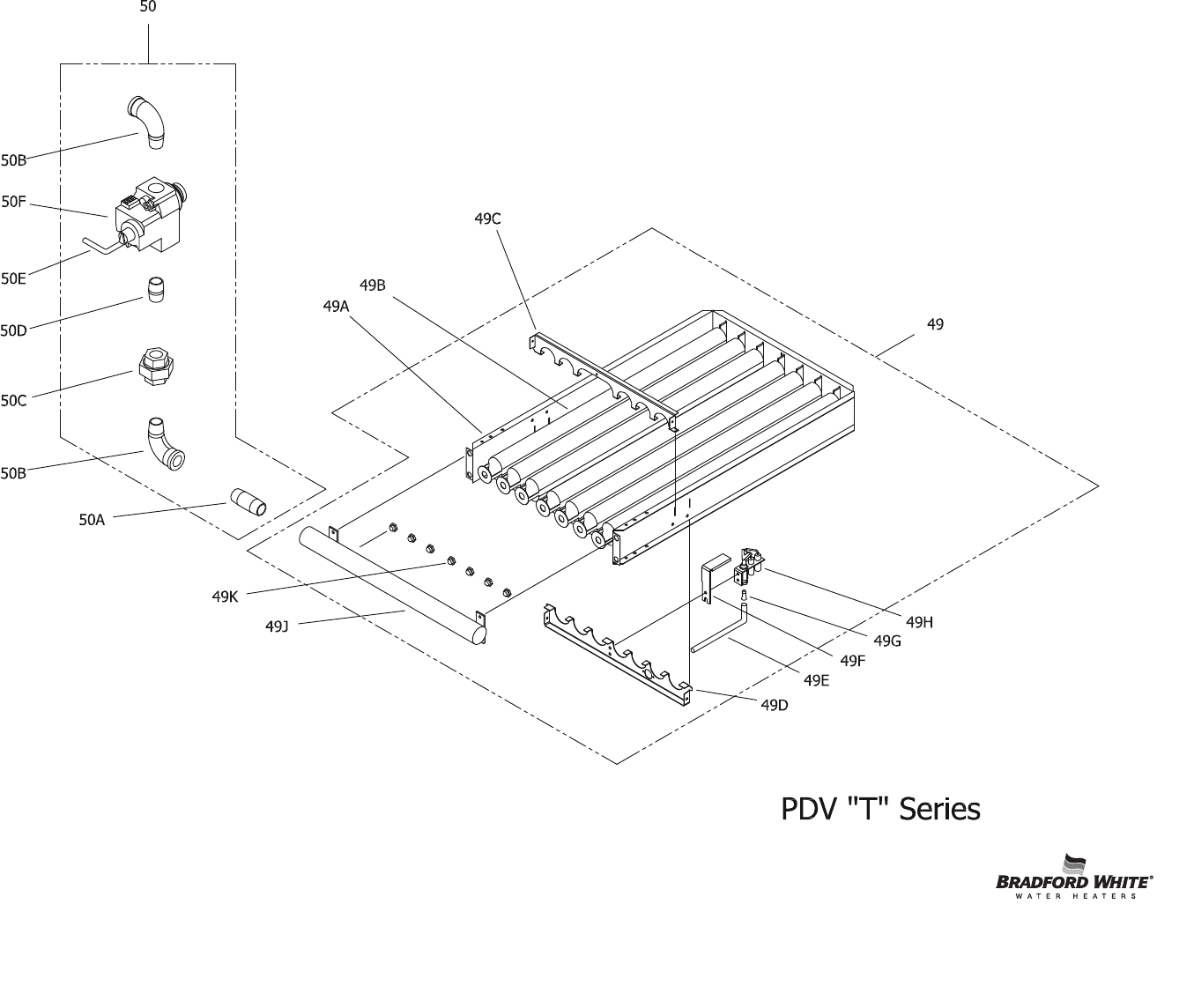 50
50B
50F
50E
50D
50C
50B
50A
49C
49B
49A
49
49K
49J
49H
49G
49F
49E
49D

PDV "T" Series

BRADFORD WHITE®
WATER HEATERS