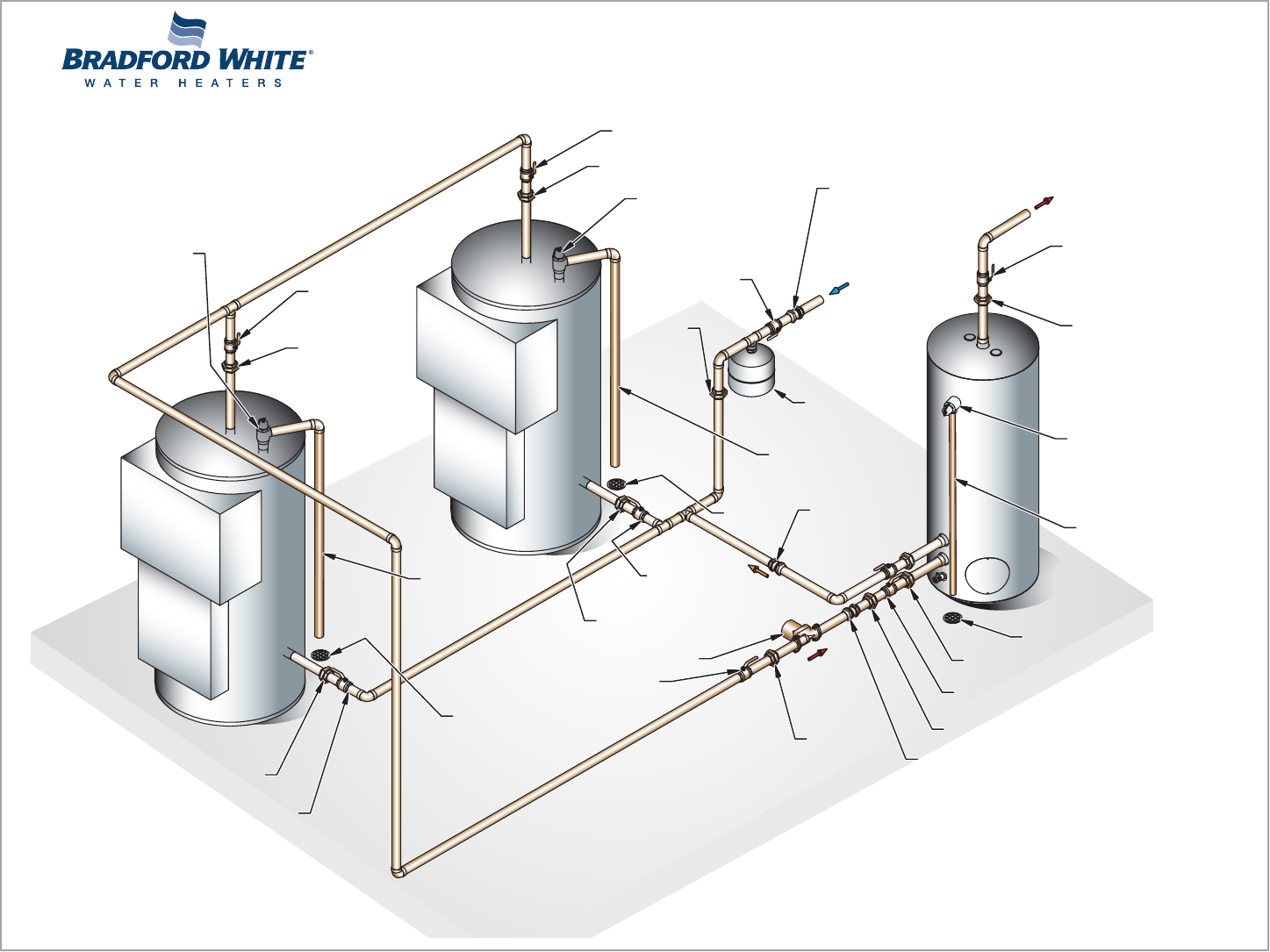 BRADFORD WHITE®
WATER HEATERS