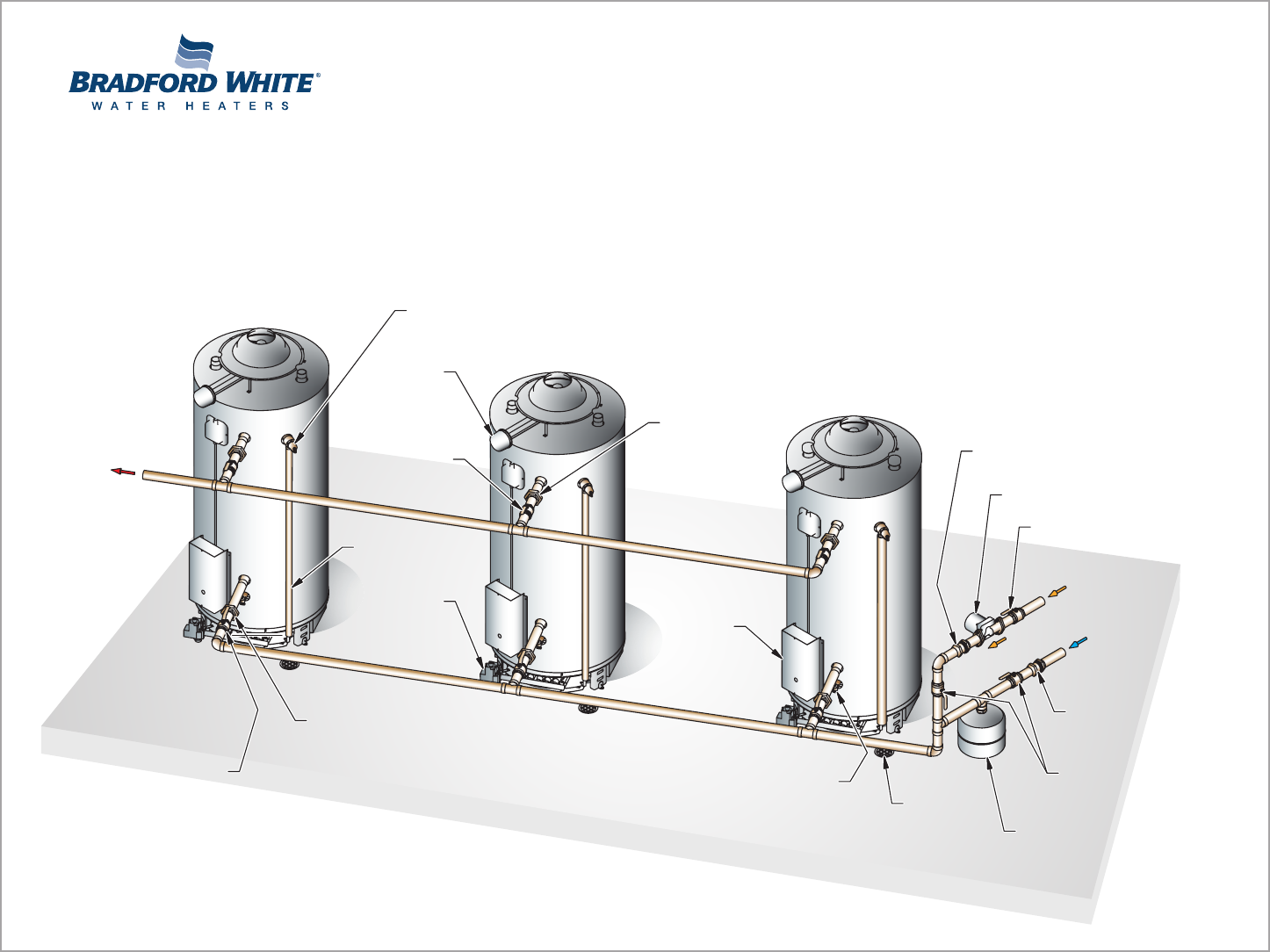 BRADFORD WHITE®
WATER HEATERS