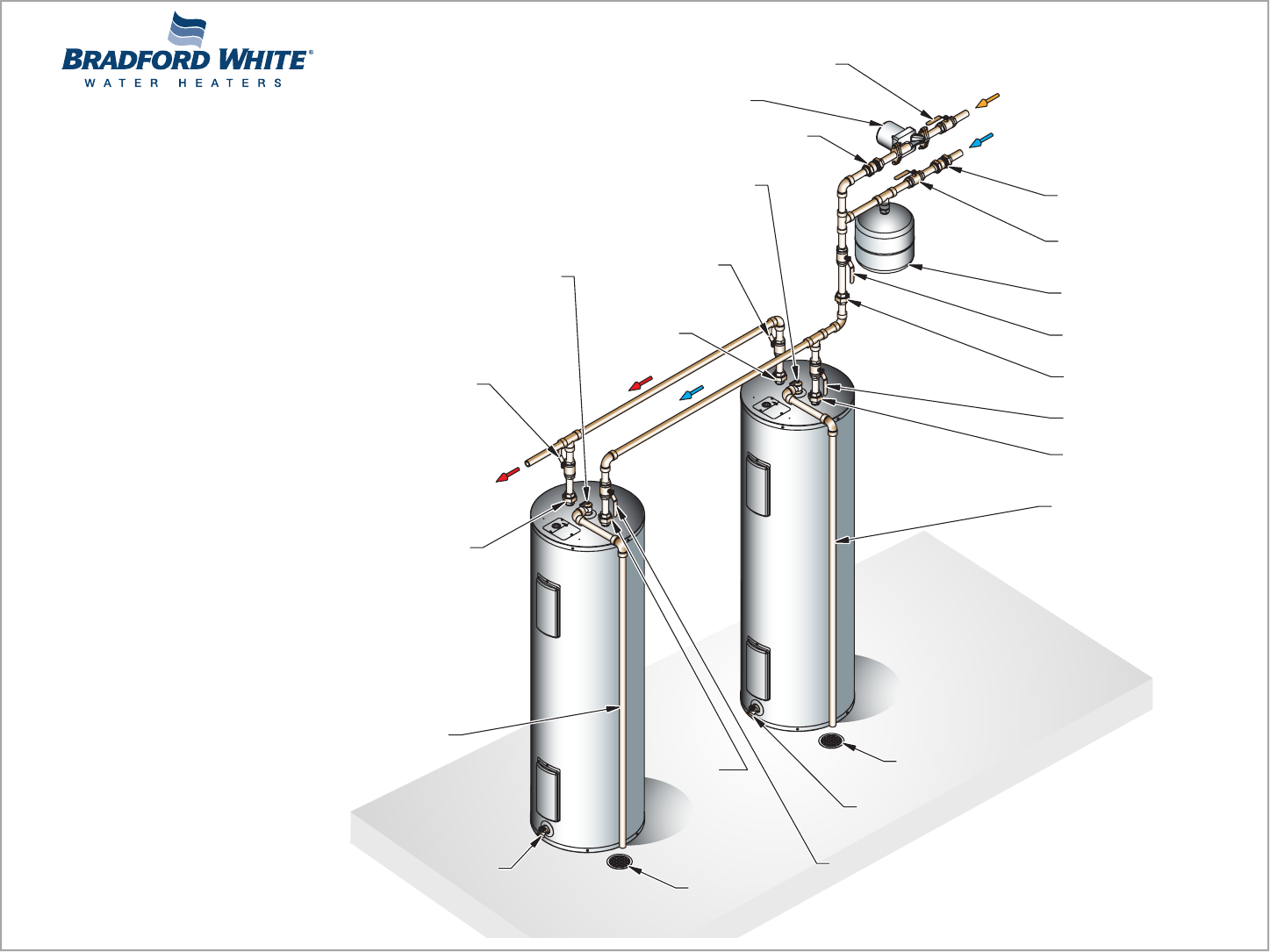 BRADFORD WHITE®
WATER HEATERS