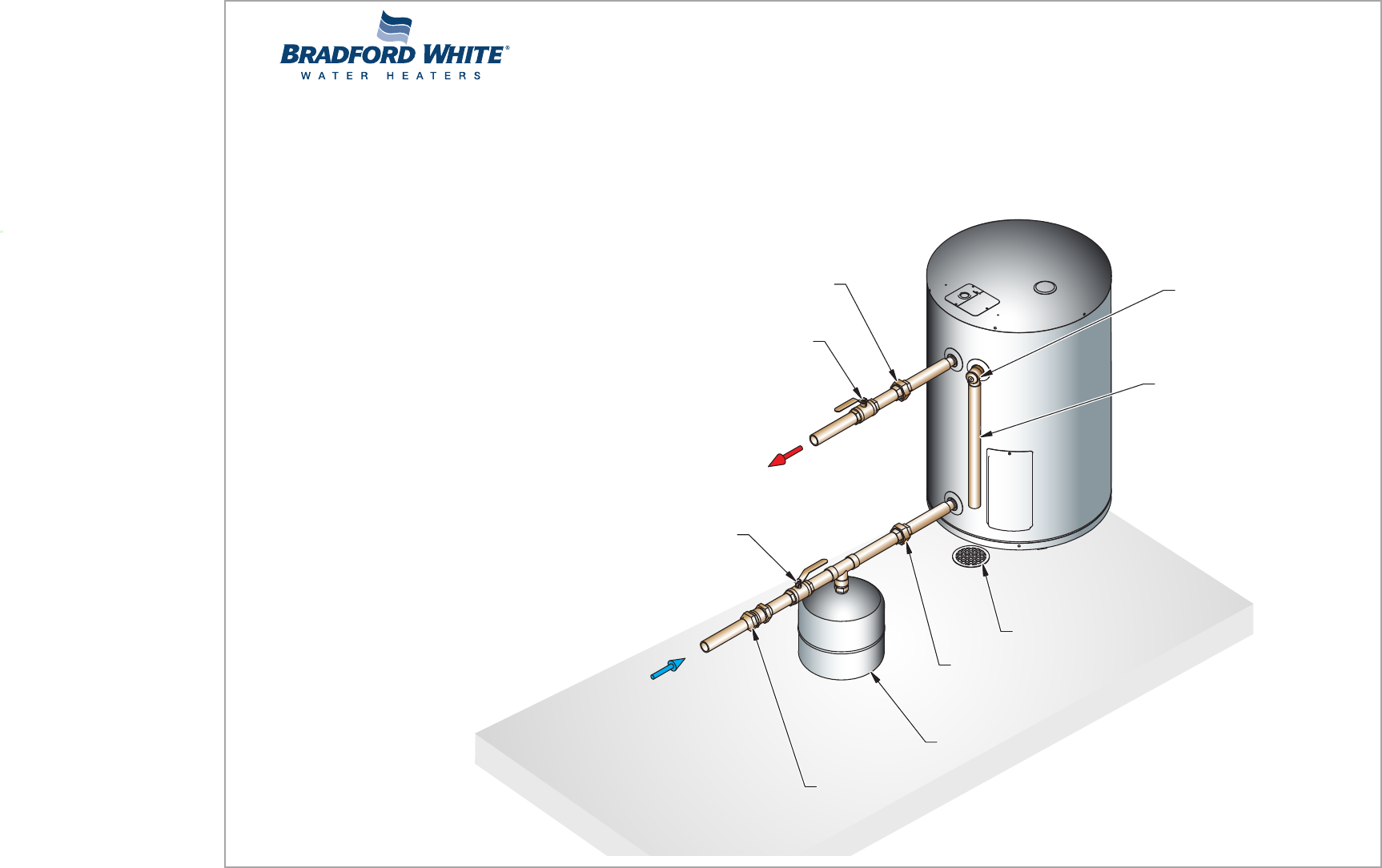 BRADFORD WHITE®
WATER HEATERS