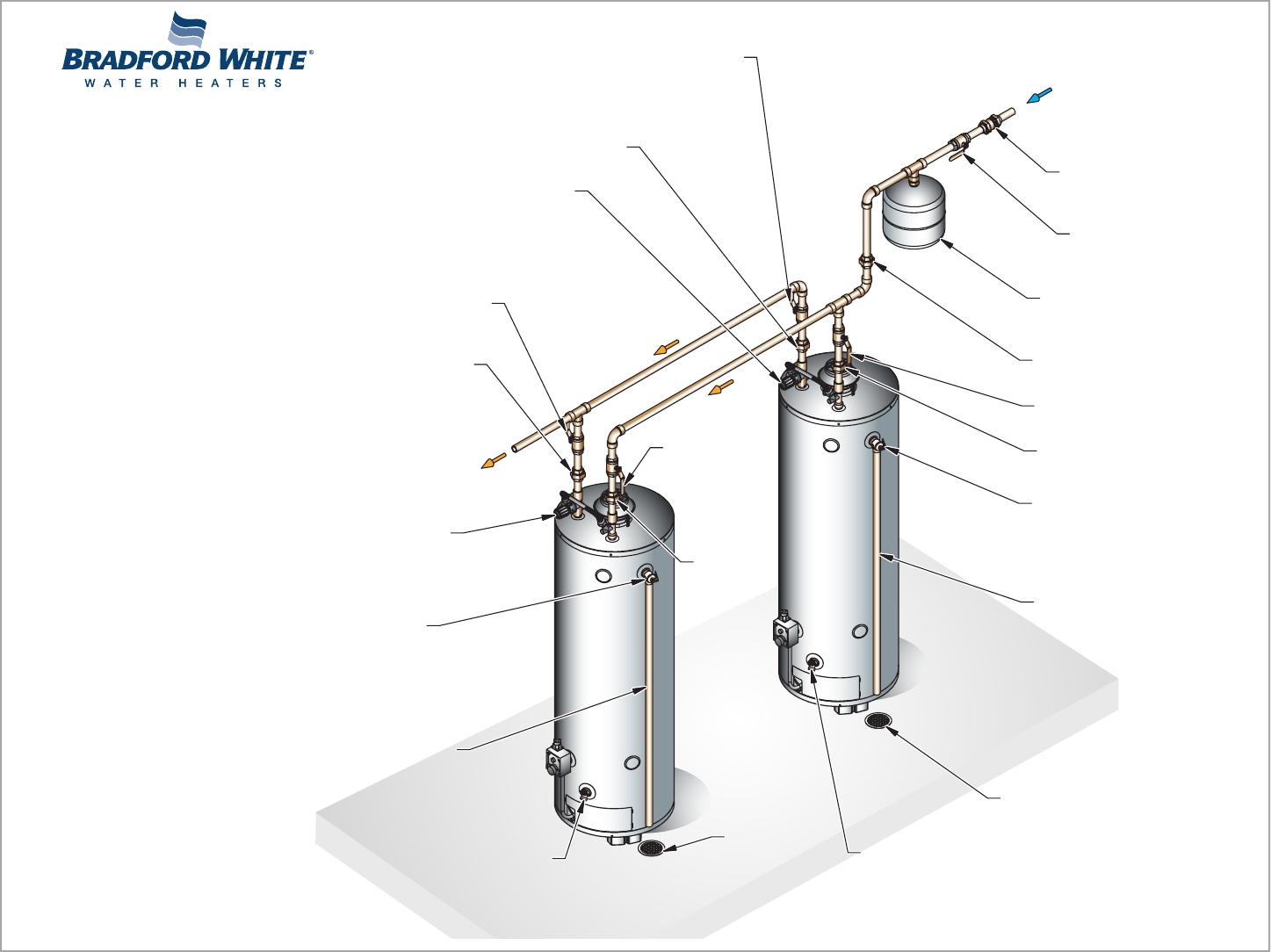 BRADFORD WHITE®
WATER HEATERS