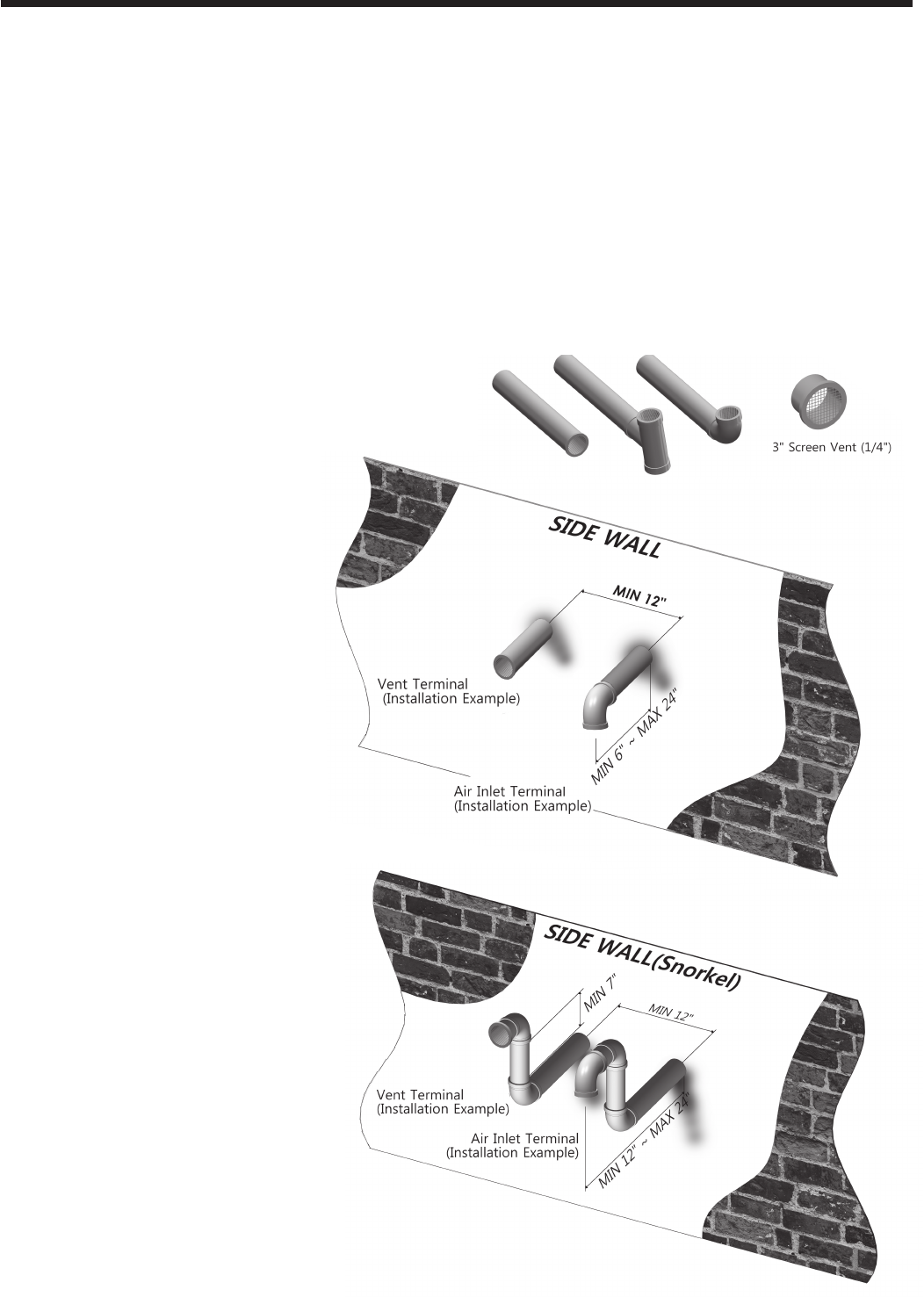 3" Screen Vent (1/4")

SIDE WALL

MIN 12"

Vent Terminal
(Installation Example)

MIN 6" ~ MAX 24"

Air Inlet Terminal
(Installation Example)

SIDE WALL(Snorkel)

MIN 7"

MIN 12"

Vent Terminal
(Installation Example)

Air Inlet Terminal
(Installation Example)

MIN 12" ~ MAX 24"