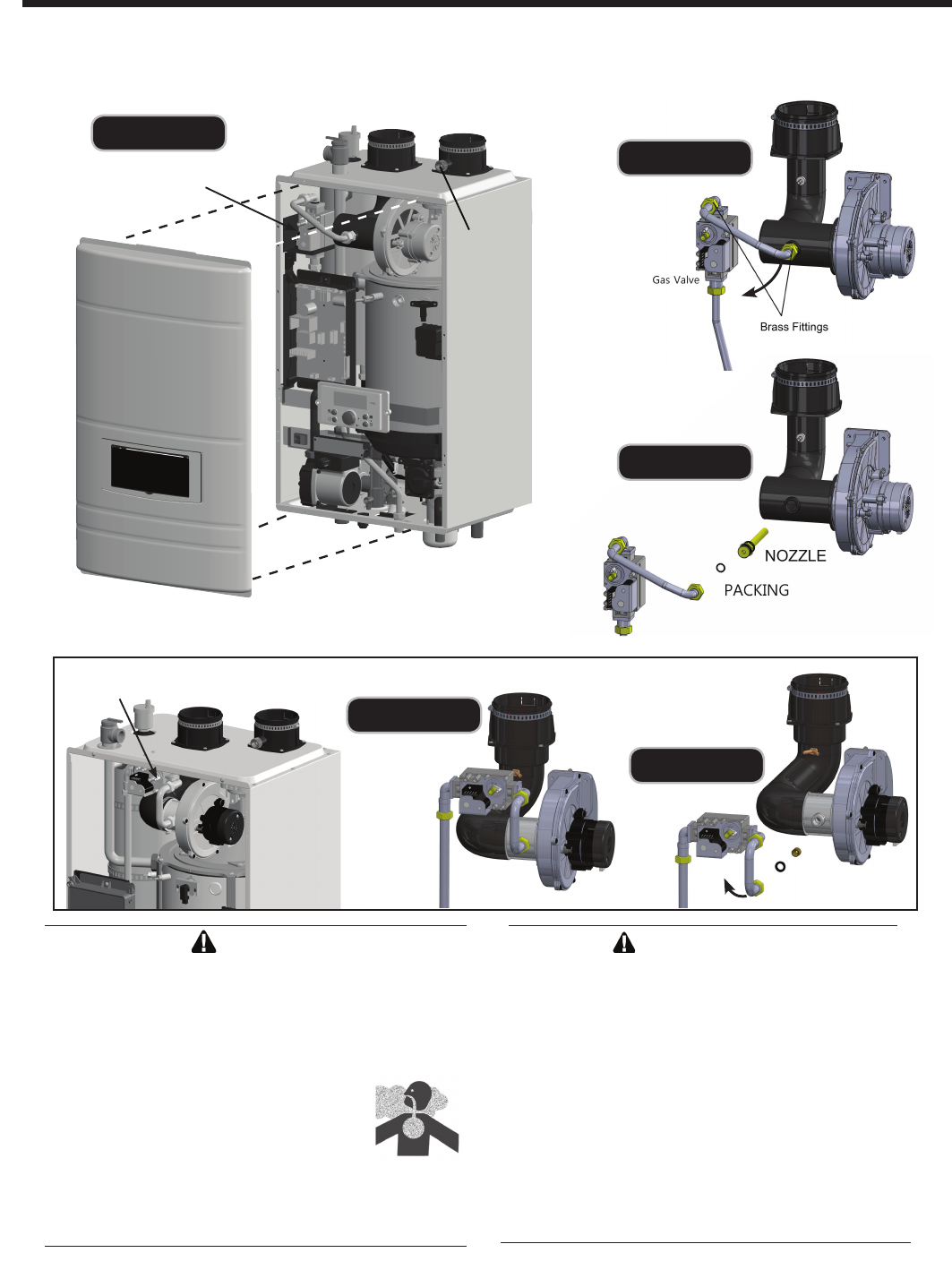 Gas Valve

Brass Fittings

NOZZLE

PACKING