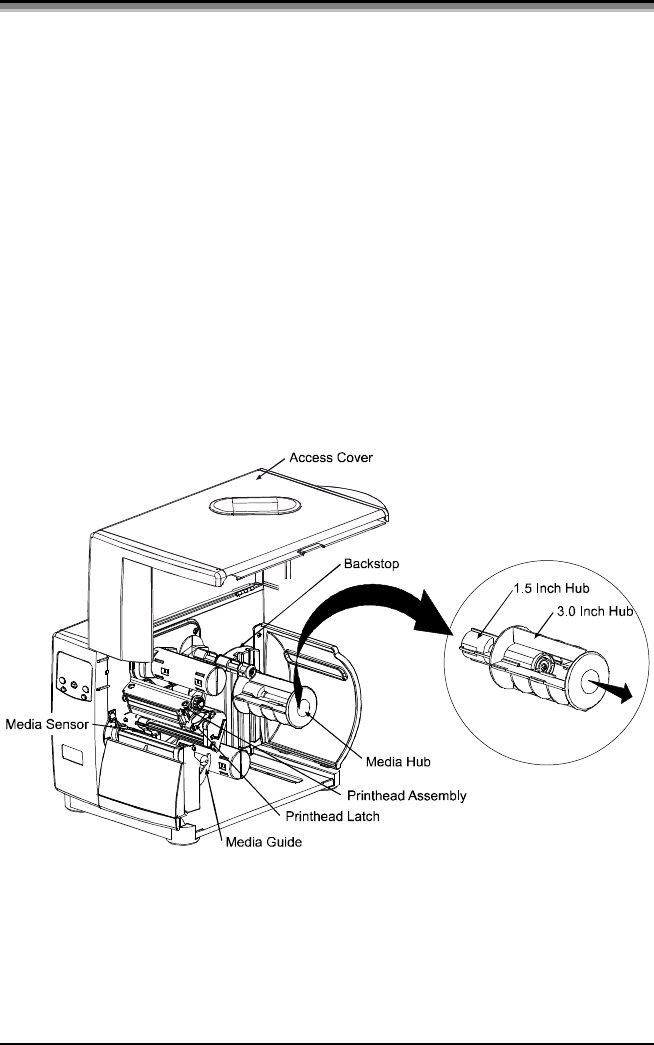 Access Cover
Backstop
1.5 Inch Hub
3.0 Inch Hub
Media Sensor
Media Hub
Printhead Assembly
Printhead Latch
Media Guide