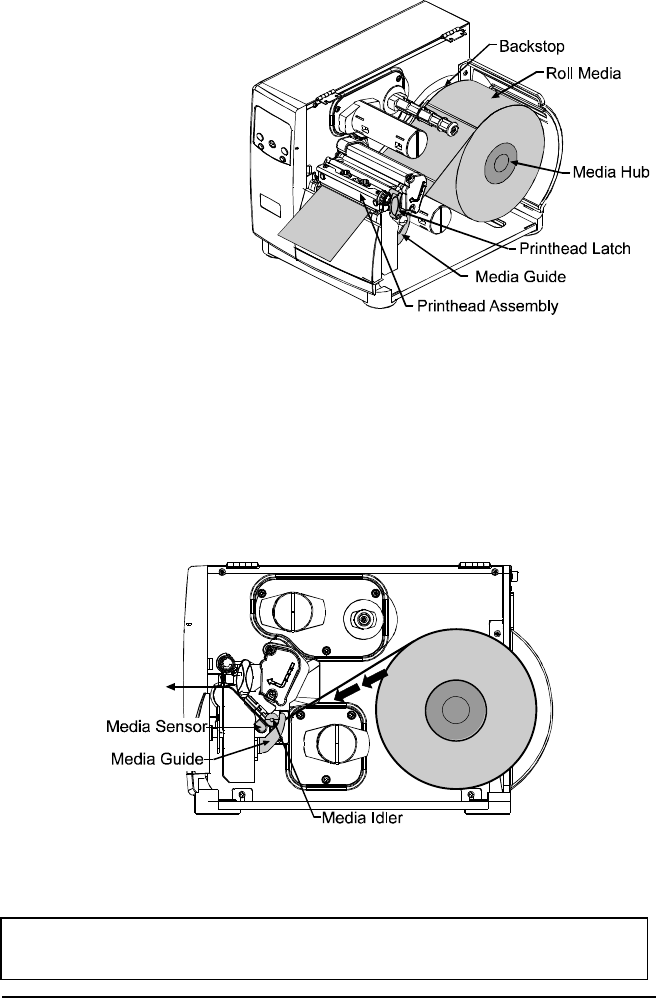 Backstop
Roll Media
Media Hub
Printhead Latch
Media Guide
Printhead Assembly

Media Sensor
Media Guide
Media Idler