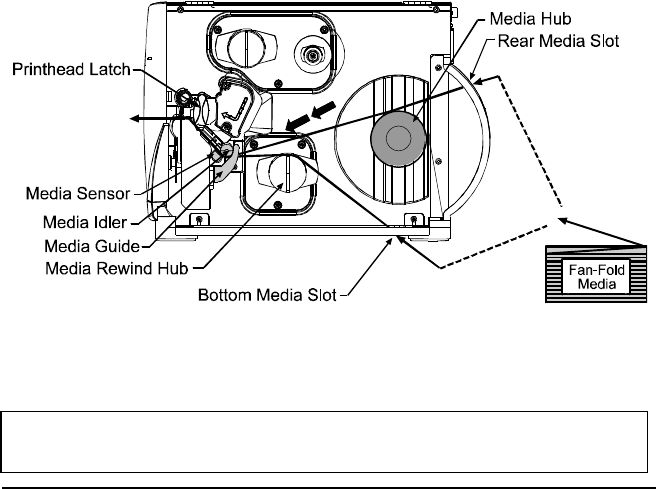 Media Hub
Rear Media Slot
Printhead Latch
Media Sensor
Media Idler
Media Guide
Media Rewind Hub
Bottom Media Slot
Fan-Fold Media