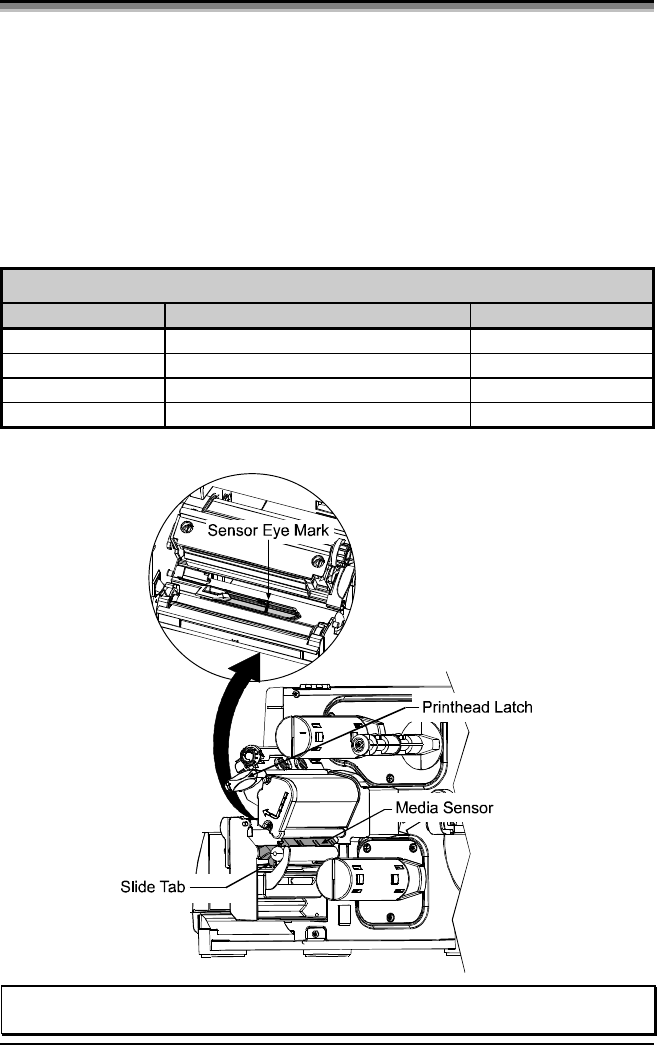 Sensor Eye Mark

Printhead Latch

Media Sensor

Slide Tab