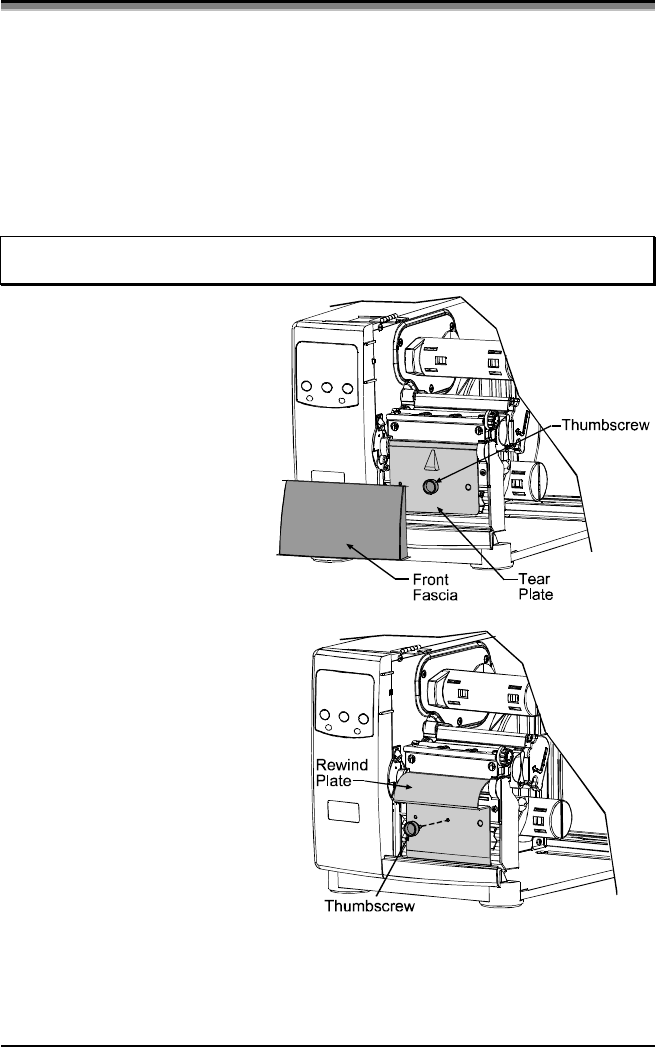 Thumbscrew

Front Fascia

Tear Plate

Rewind Plate

Thumbscrew