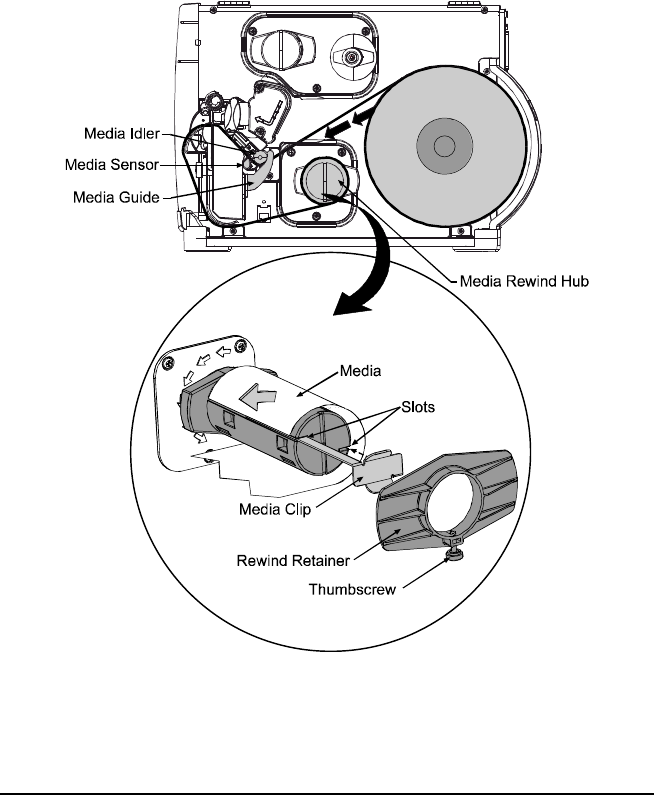 Media Idler
Media Sensor
Media Guide
Media Rewind Hub
Media
Slots
Media Clip
Rewind Retainer
Thumbscrew