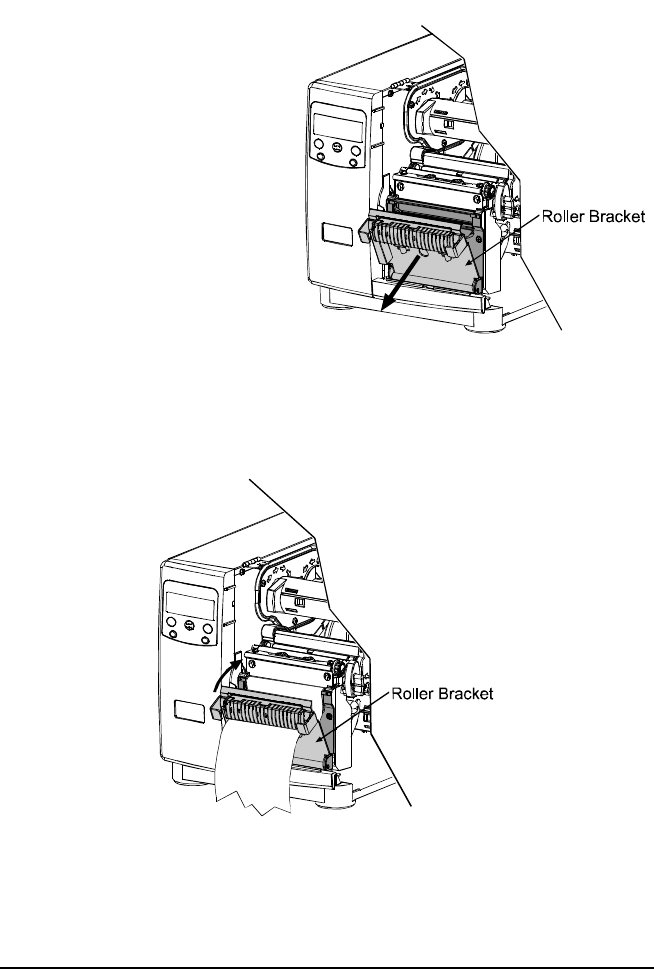 Roller Bracket

Roller Bracket