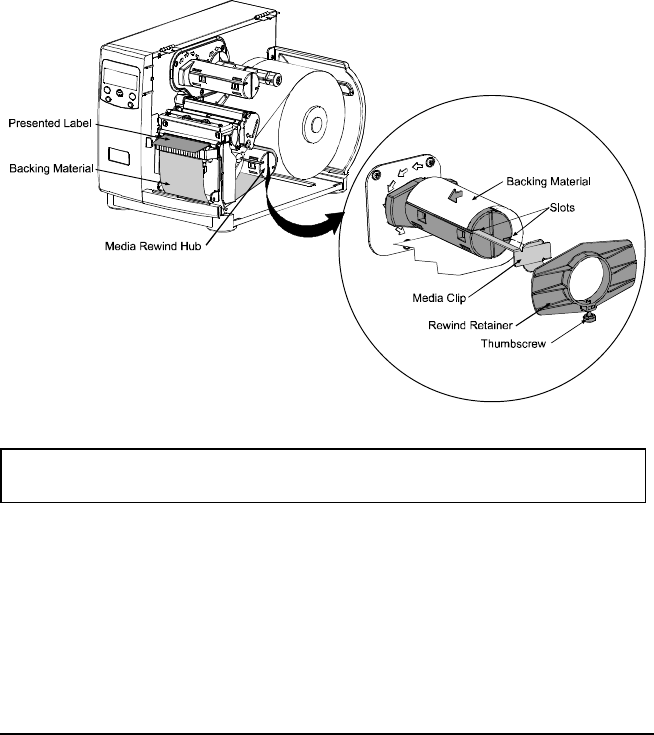 Presented Label
Backing Material
Media Rewind Hub
Backing Material
Slots
Media Clip
Rewind Retainer
Thumbscrew