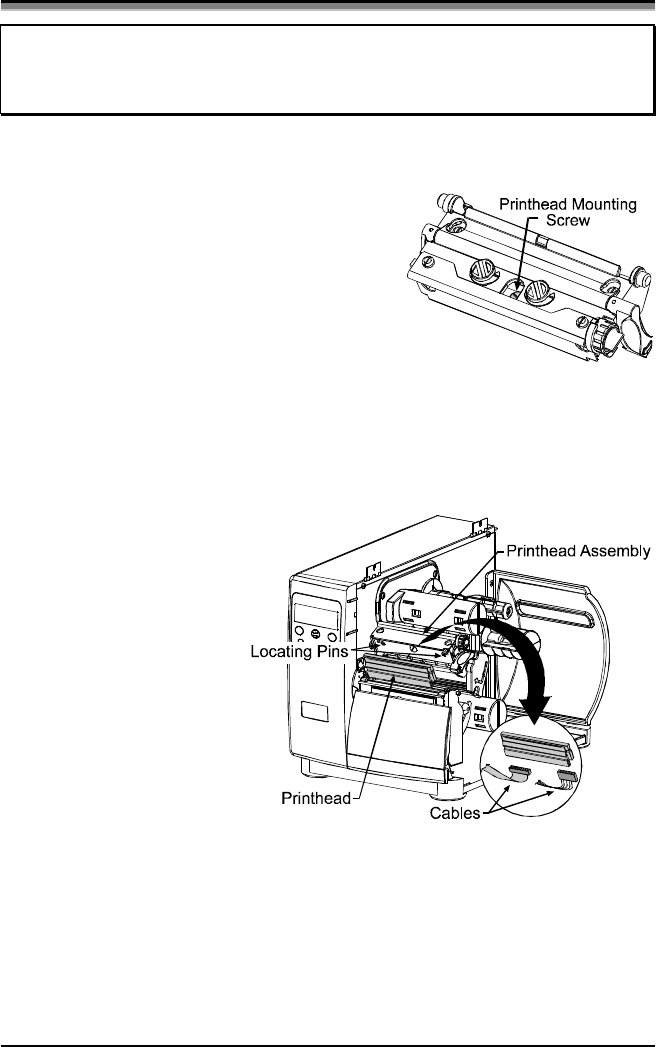 Printhead Mounting Screw

Printhead Assembly

Locating Pins

Printhead

Cables