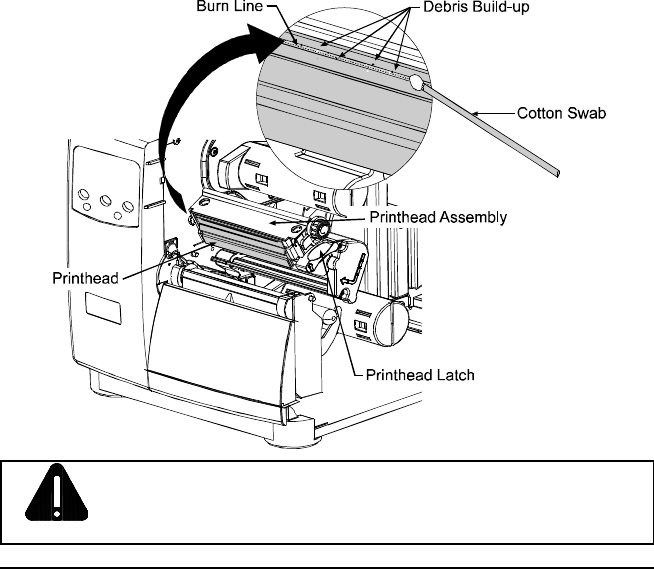 Burn Line
Debris Build-up
Cotton Swab
Printhead Assembly
Printhead
Printhead Latch