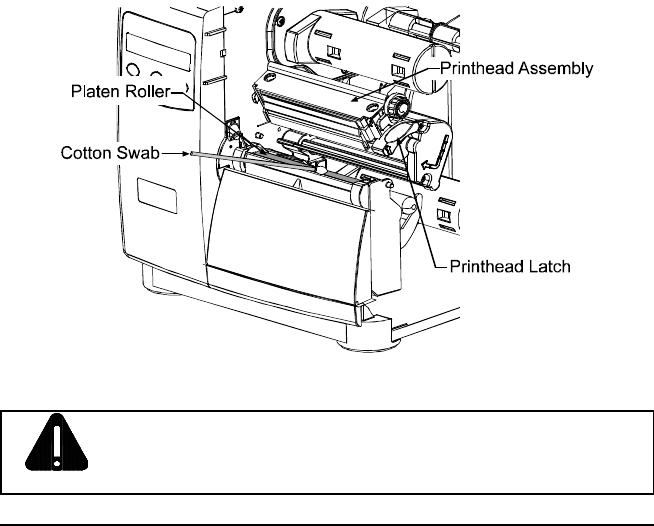 Printhead Assembly
Platen Roller
Cotton Swab
Printhead Latch